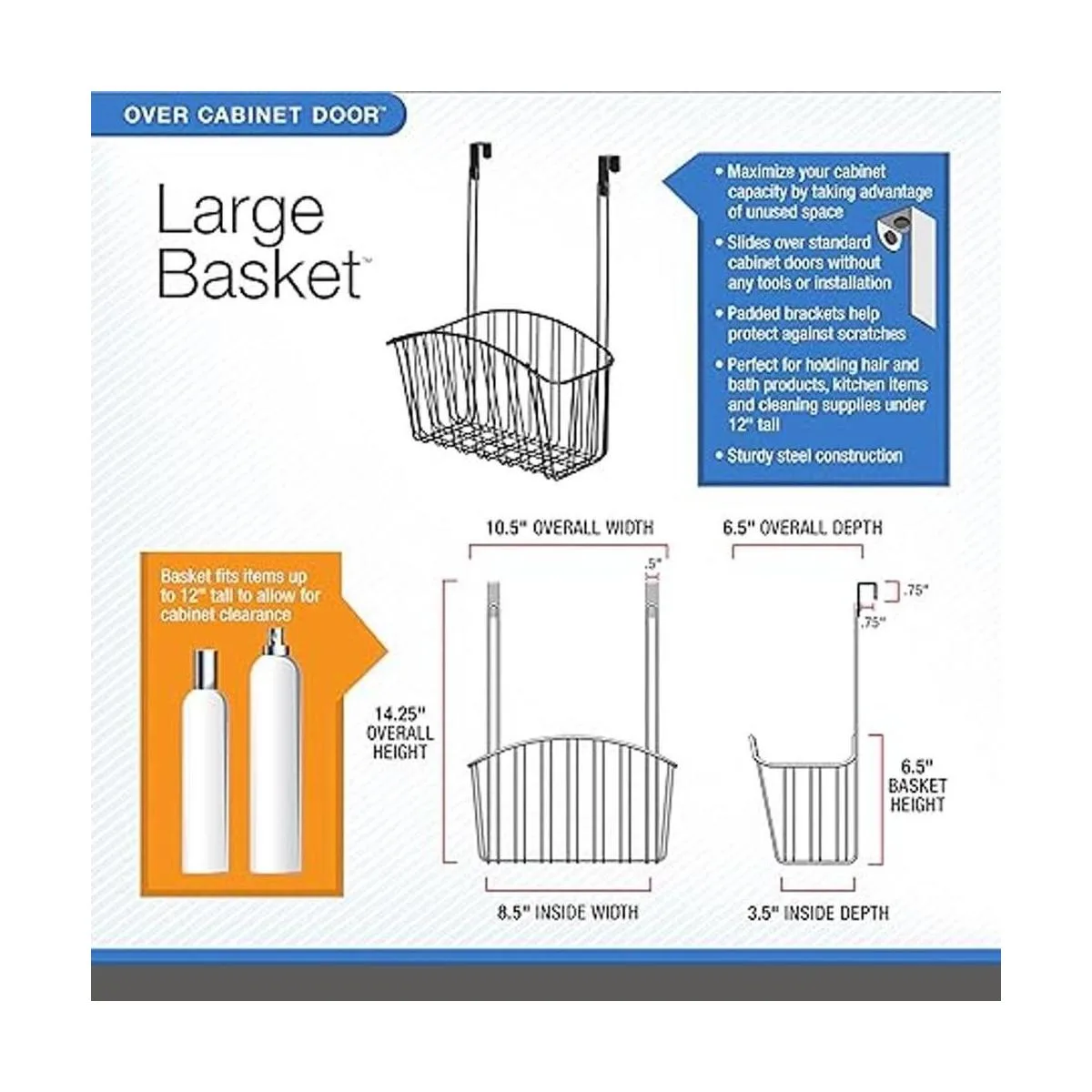 OVER CABINET DOOR™

Large Basket™

• Maximize your cabinet capacity by taking advantage of unused space
• Slides over standard cabinet doors without any tools or installation
• Padded brackets help protect against scratches
• Perfect for holding hair and bath products, kitchen items and cleaning supplies under 12" tall
• Sturdy steel construction

Basket fits items up to 12" tall to allow for cabinet clearance

10.5" OVERALL WIDTH
.5"
14.25" OVERALL HEIGHT
8.5" INSIDE WIDTH

6.5" OVERALL DEPTH
.75"
.75"
6.5" BASKET HEIGHT
3.5" INSIDE DEPTH