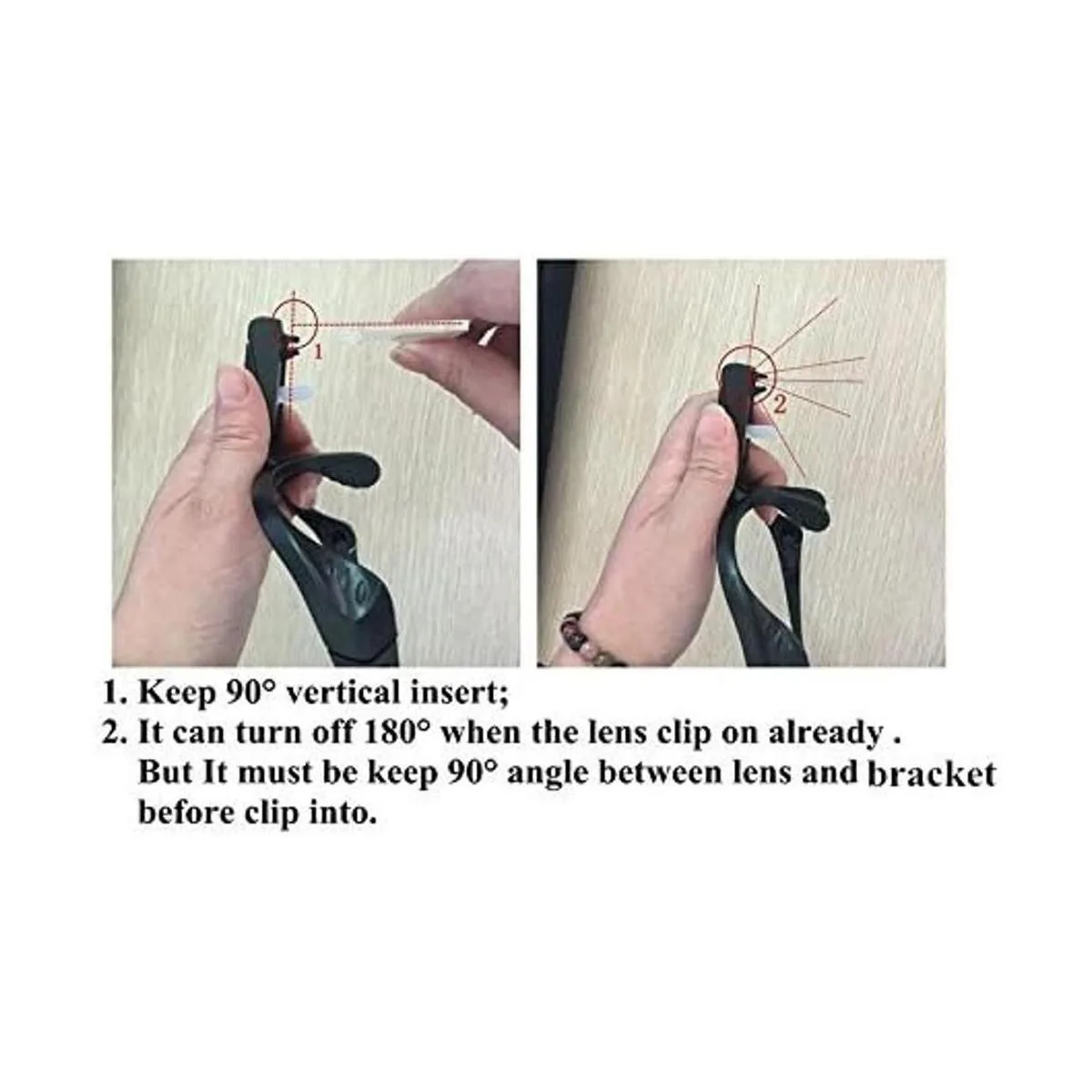 1

2

1. Keep 90° vertical insert;
2. It can turn off 180° when the lens clip on already .
But It must be keep 90° angle between lens and bracket before clip into.