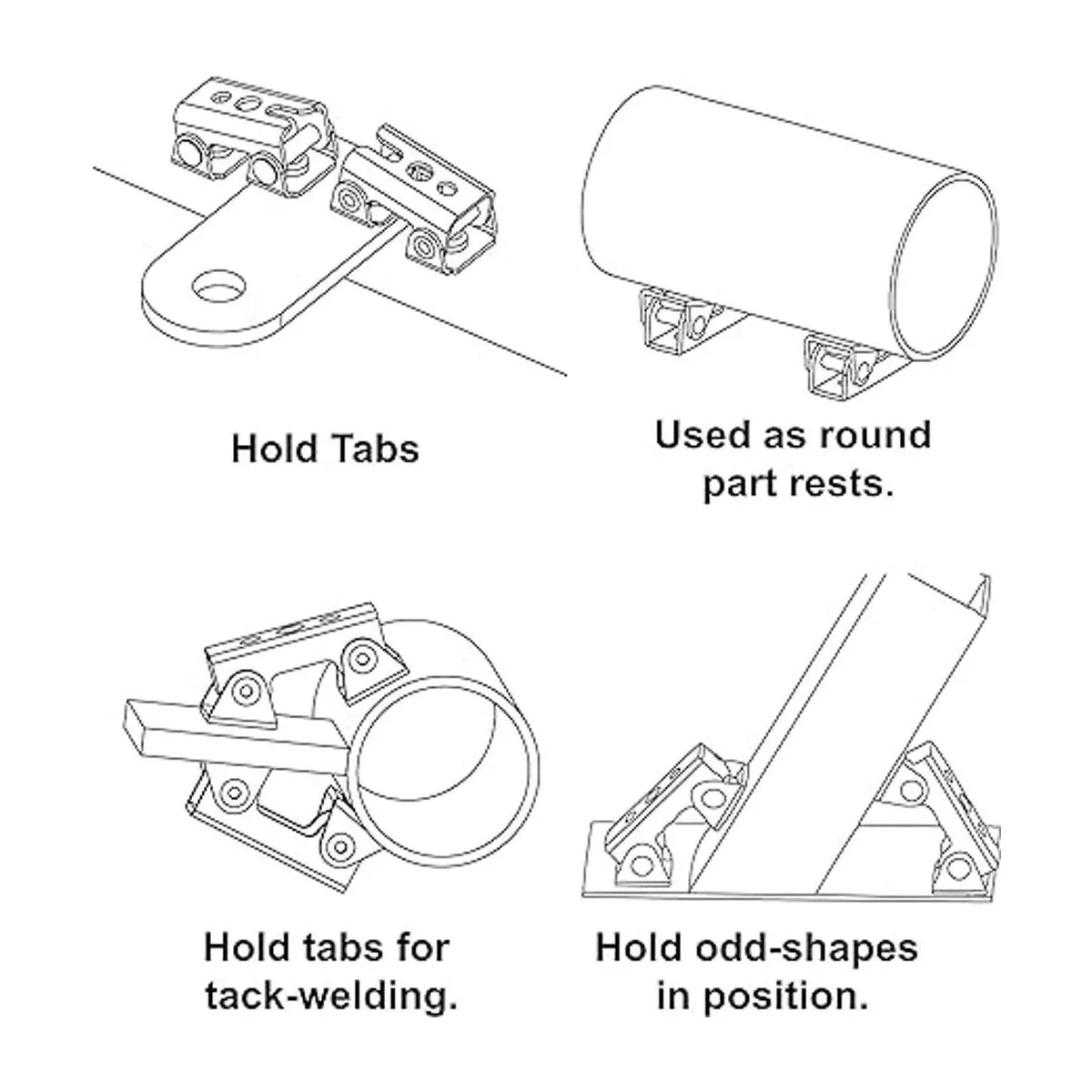 Hold Tabs

Used as round part rests.

Hold tabs for tack-welding.

Hold odd-shapes in position.