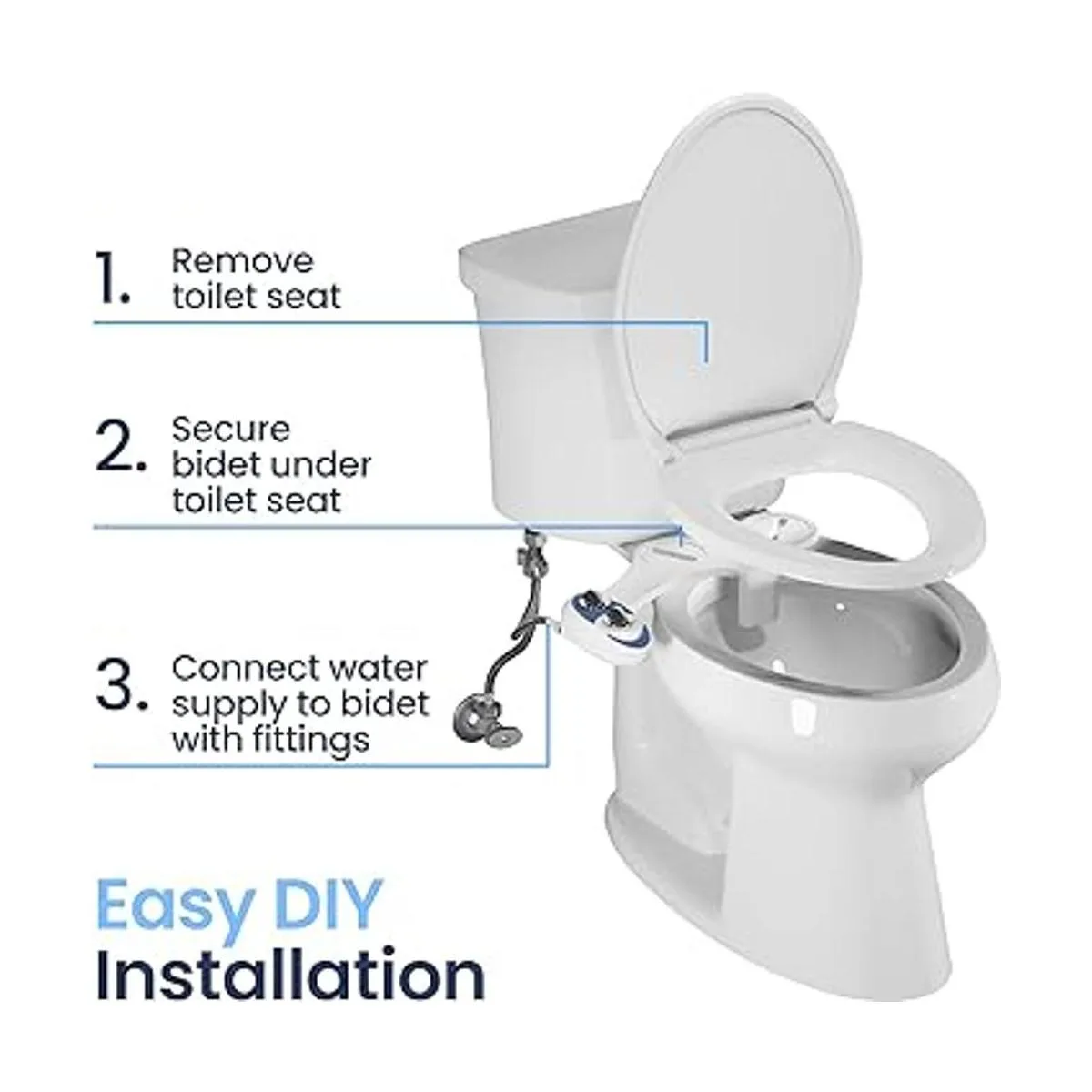 1. Remove toilet seat

2. Secure bidet under toilet seat

3. Connect water supply to bidet with fittings

Easy DIY
Installation