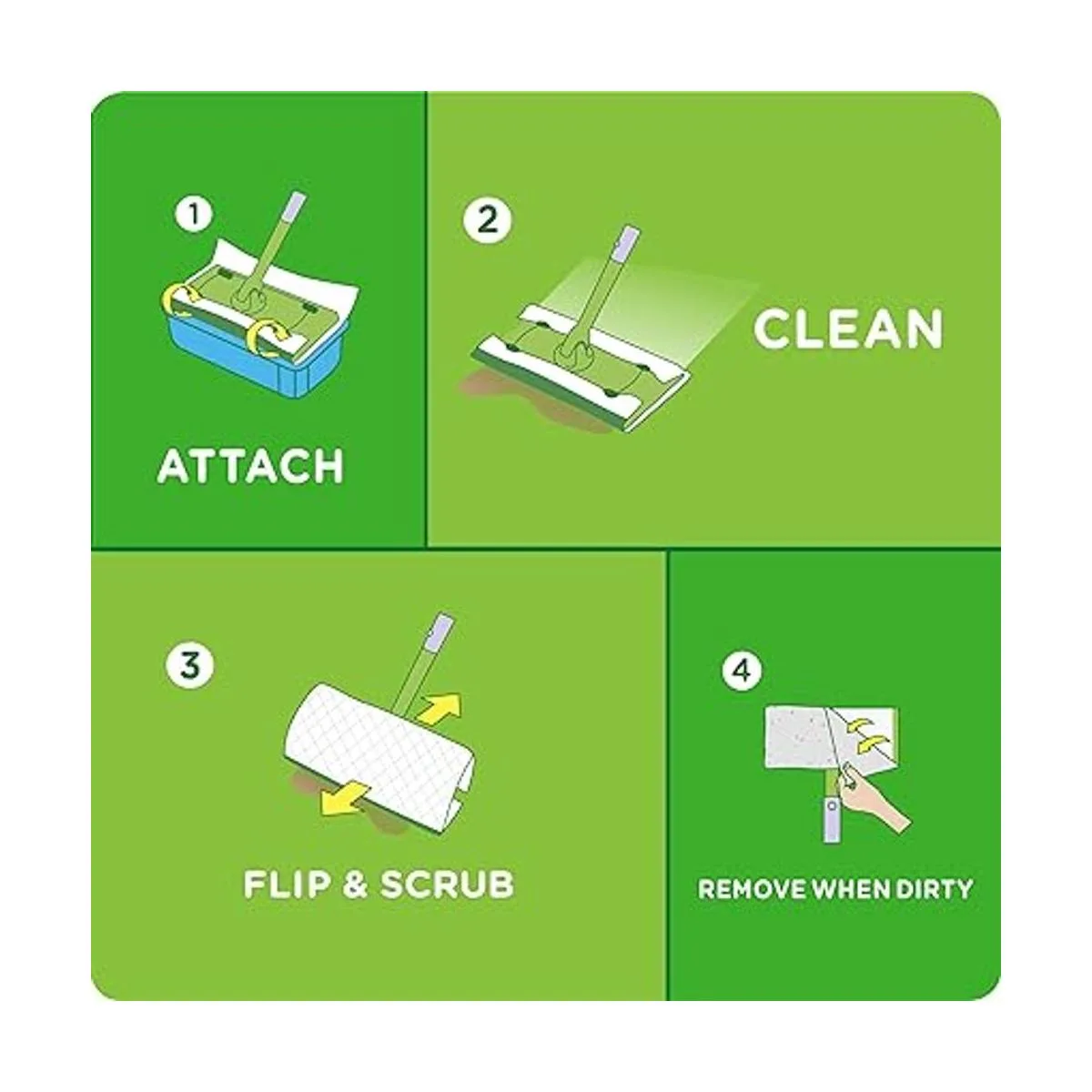 1

ATTACH

2

CLEAN

3

FLIP & SCRUB

4

REMOVE WHEN DIRTY