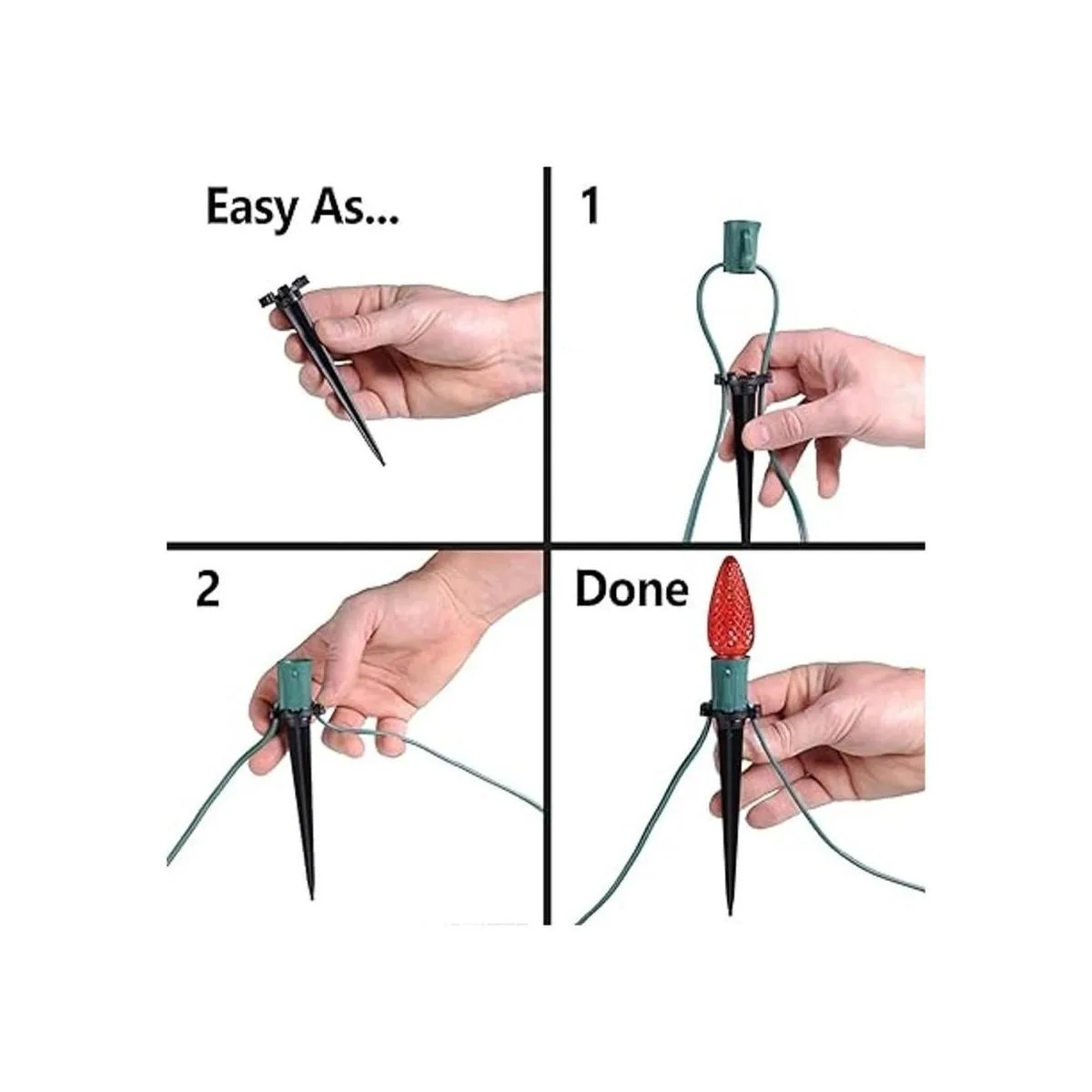 Easy As...

1

2

Done