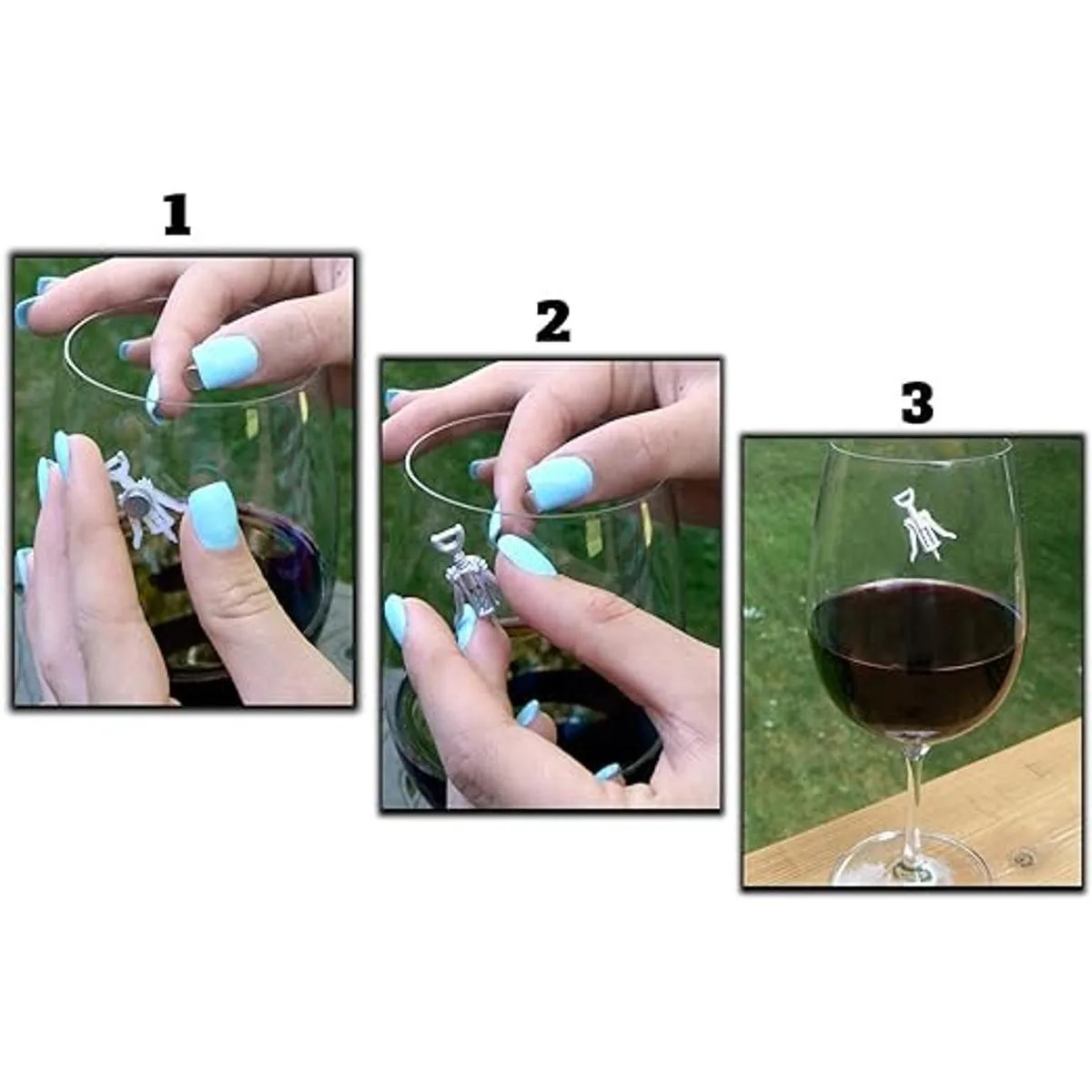 1

2

3