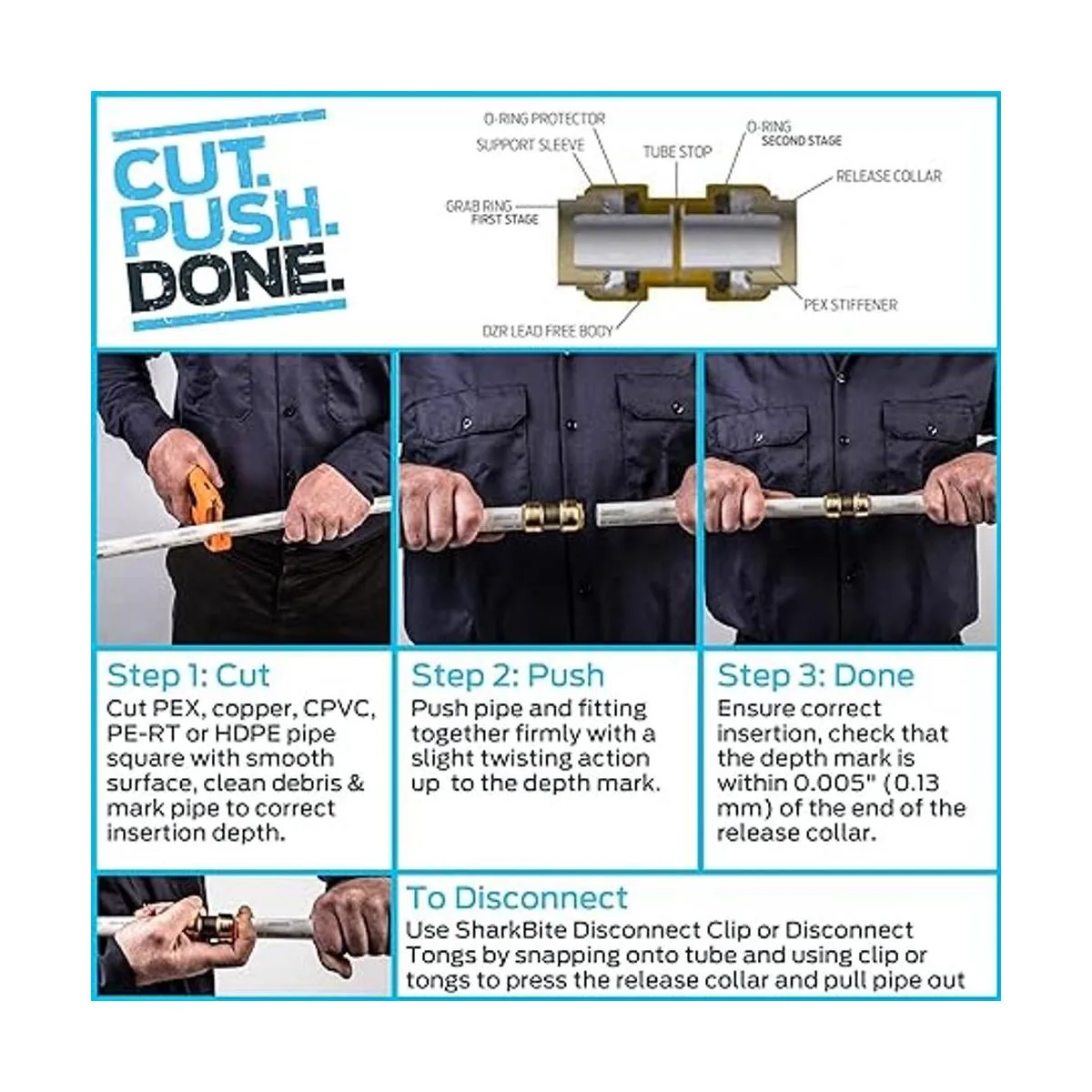 CUT.
PUSH.
DONE.

O-RING PROTECTOR
SUPPORT SLEEVE
TUBE STOP
O-RING SECOND STAGE
RELEASE COLLAR
GRAB RING FIRST STAGE
PEX STIFFENER
DZR LEAD FREE BODY

Step 1: Cut
Cut PEX, copper, CPVC, PE-RT or HDPE pipe square with smooth surface, clean debris & mark pipe to correct insertion depth.

Step 2: Push
Push pipe and fitting together firmly with a slight twisting action up to the depth mark.

Step 3: Done
Ensure correct insertion, check that the depth mark is within 0.005" (0.13 mm) of the end of the release collar.

To Disconnect
Use SharkBite Disconnect Clip or Disconnect Tongs by snapping onto tube and using clip or tongs to press the release collar and pull pipe out