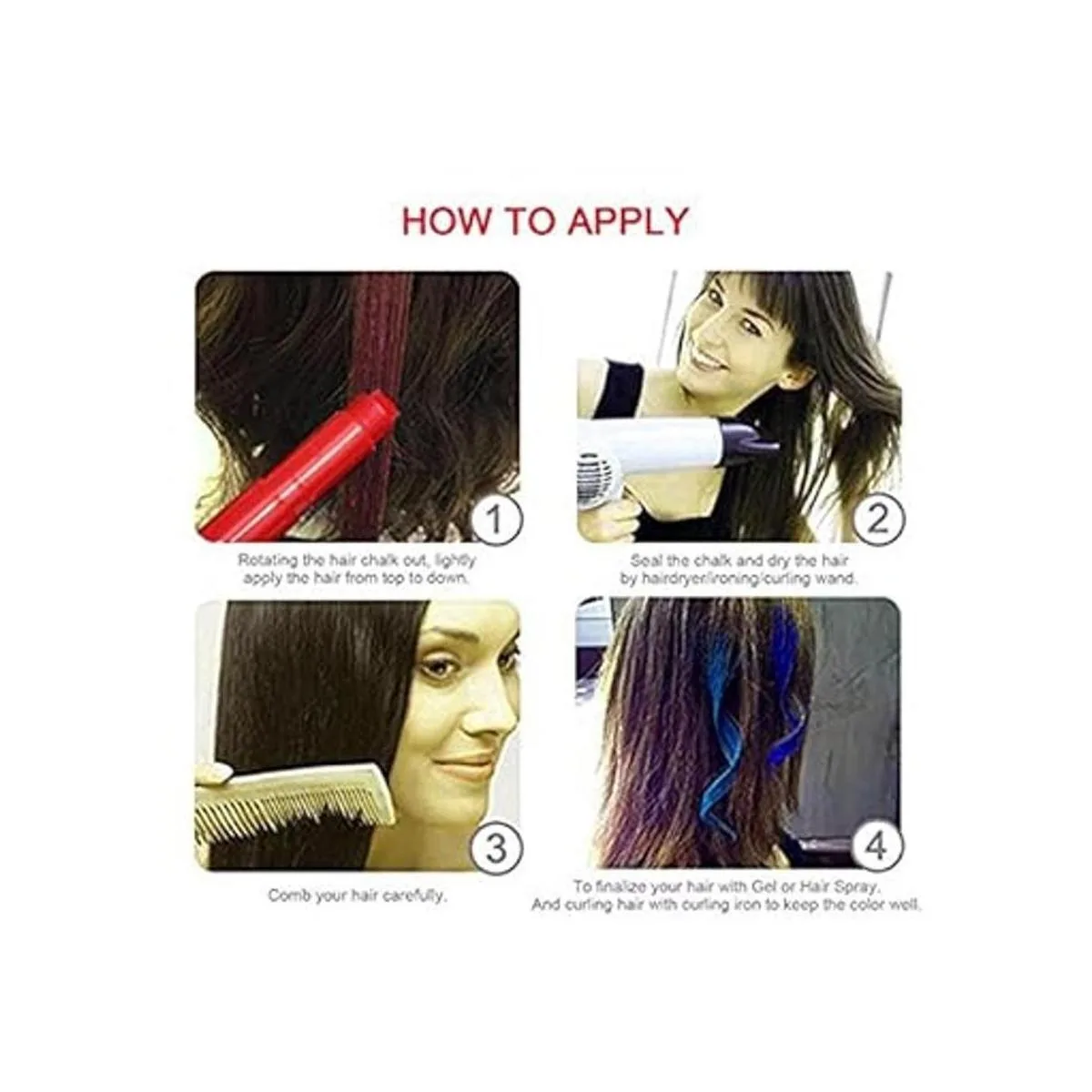 HOW TO APPLY

1

Rotating the hair chalk out, lightly apply the hair from top to down.

2

Seal the chalk and dry the hair by hairdryer/ironing/curling wand.

3

Comb your hair carefully.

4

To finalize your hair with Gel or Hair Spray. And curling hair with curling iron to keep the color well.