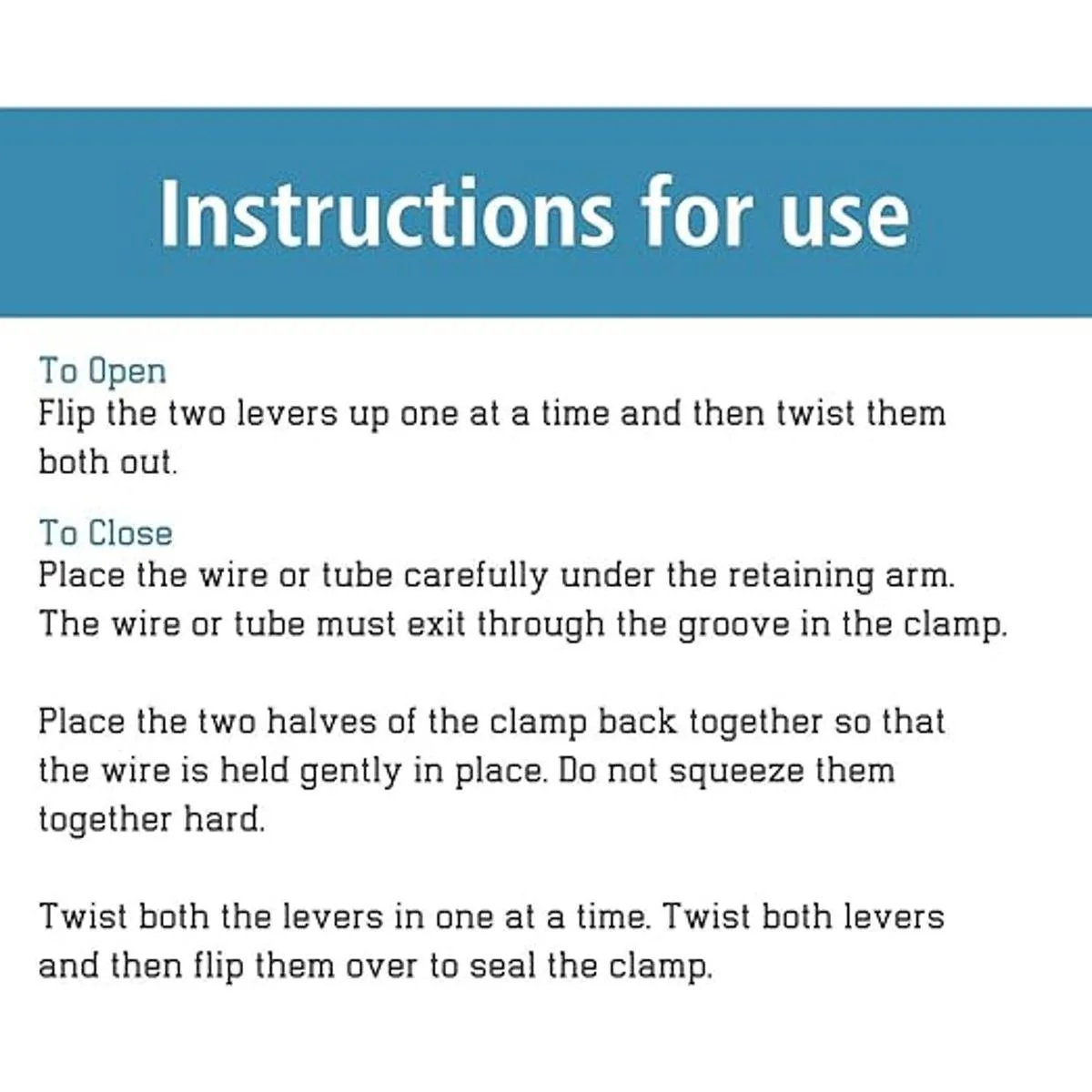 Instructions for use

To Open
Flip the two levers up one at a time and then twist them both out.

To Close
Place the wire or tube carefully under the retaining arm. The wire or tube must exit through the groove in the clamp.

Place the two halves of the clamp back together so that the wire is held gently in place. Do not squeeze them together hard.

Twist both the levers in one at a time. Twist both levers and then flip them over to seal the clamp.