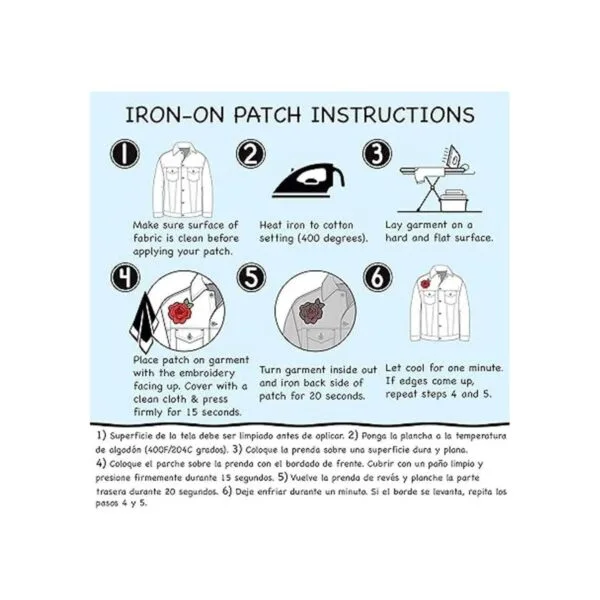 IRON-ON PATCH INSTRUCTIONS

1

Make sure surface of fabric is clean before applying your patch.

2

Heat iron to cotton setting (400 degrees).

3

Lay garment on a hard and flat surface.

4

Place patch on garment with the embroidery facing up. Cover with a clean cloth & press firmly for 15 seconds.

5

Turn garment inside out and iron back side of patch for 20 seconds.

6

Let cool for one minute. If edges come up, repeat steps 4 and 5.

1) Superficie de la tela debe ser limpiado antes de aplicar. 2) Ponga la plancha a la temperatura de algodón (400F/204C grados). 3) Coloque la prenda sobre una superficie dura y plana. 4) Coloque el parche sobre la prenda con el bordado de frente. Cubrir con un paño limpio y presione firmemente durante 15 segundos. 5) Vuelve la prenda de revés y planche la parte trasera durante 20 segundos. 6) Deje enfriar durante un minuto. Si el borde se levanta, repita los pasos 4 y 5.