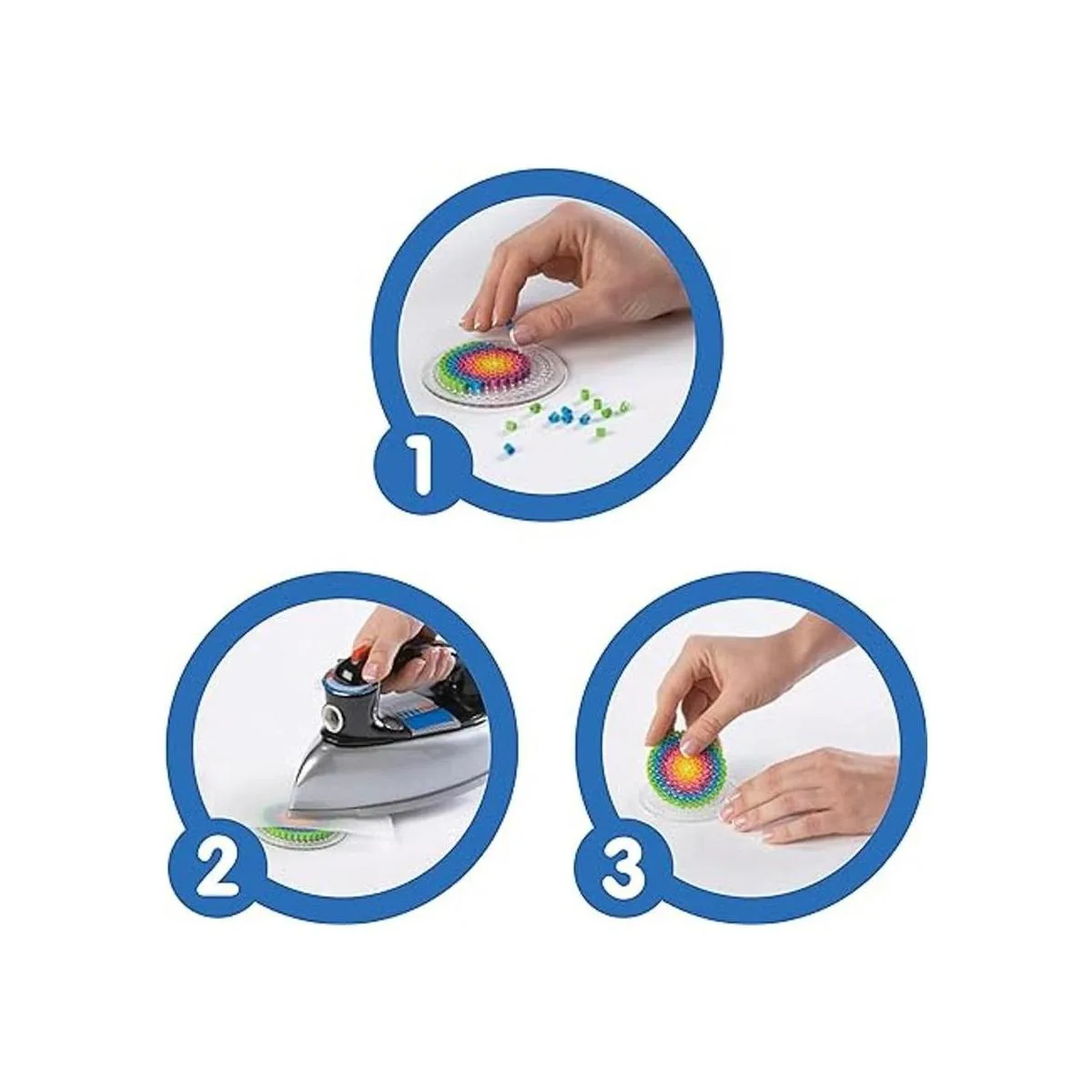 1

2

3