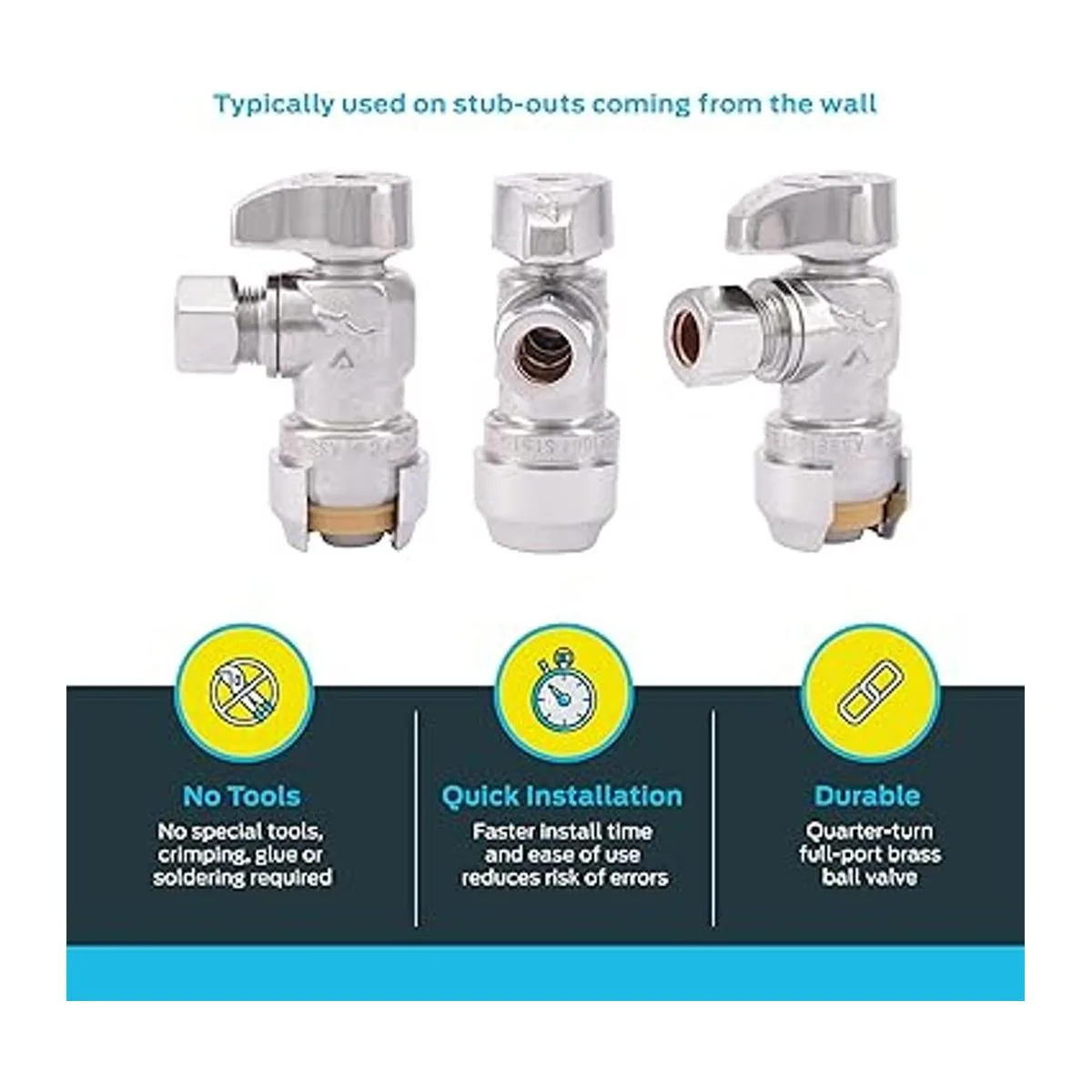 Typically used on stub-outs coming from the wall

No Tools
No special tools, crimping, glue or soldering required

Quick Installation
Faster install time and ease of use reduces risk of errors

Durable
Quarter-turn full-port brass ball valve