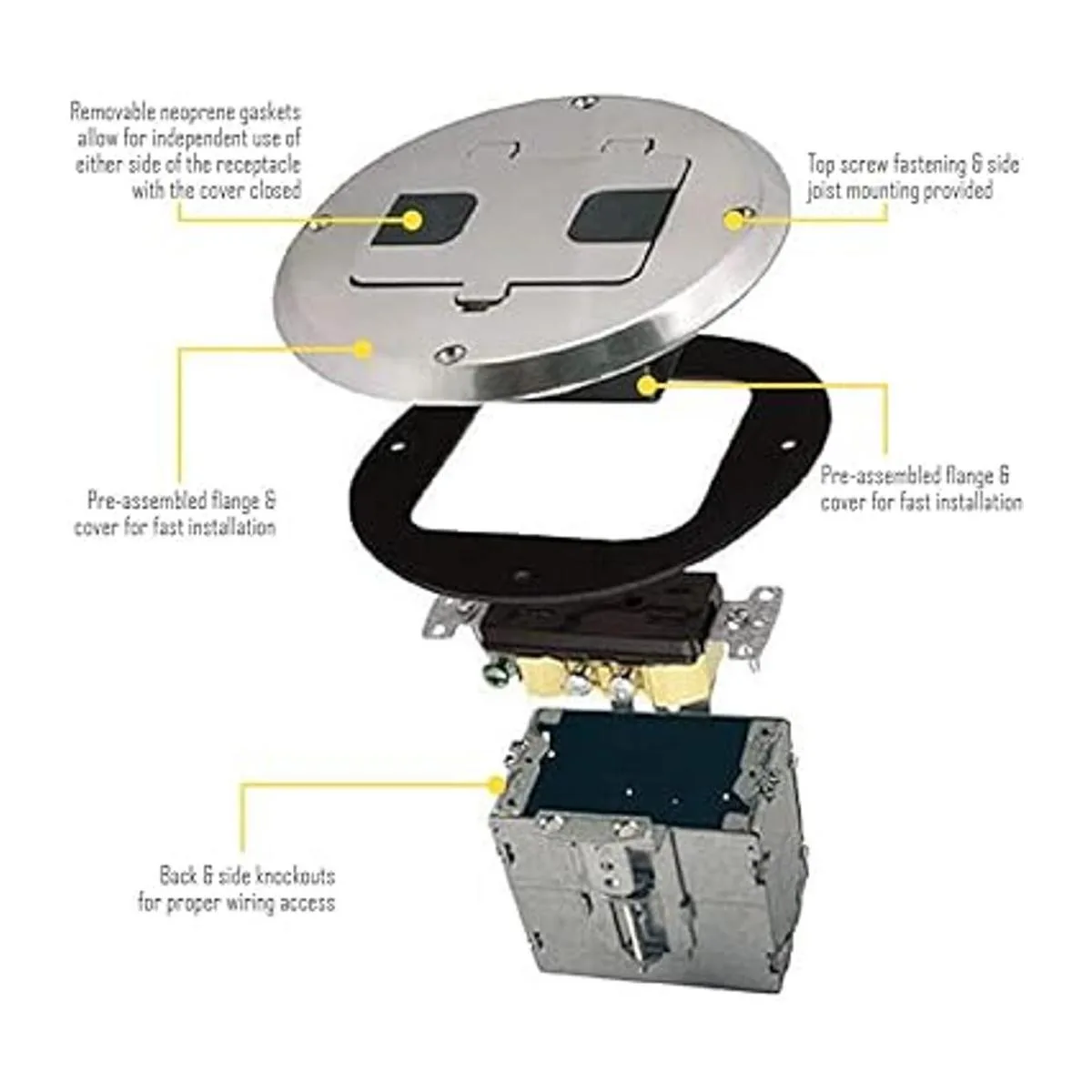 Removable neoprene gaskets allow for independent use of either side of the receptacle with the cover closed

Top screw fastening & side joist mounting provided

Pre-assembled flange & cover for fast installation

Pre-assembled flange & cover for fast installation

Back & side knockouts for proper wiring access