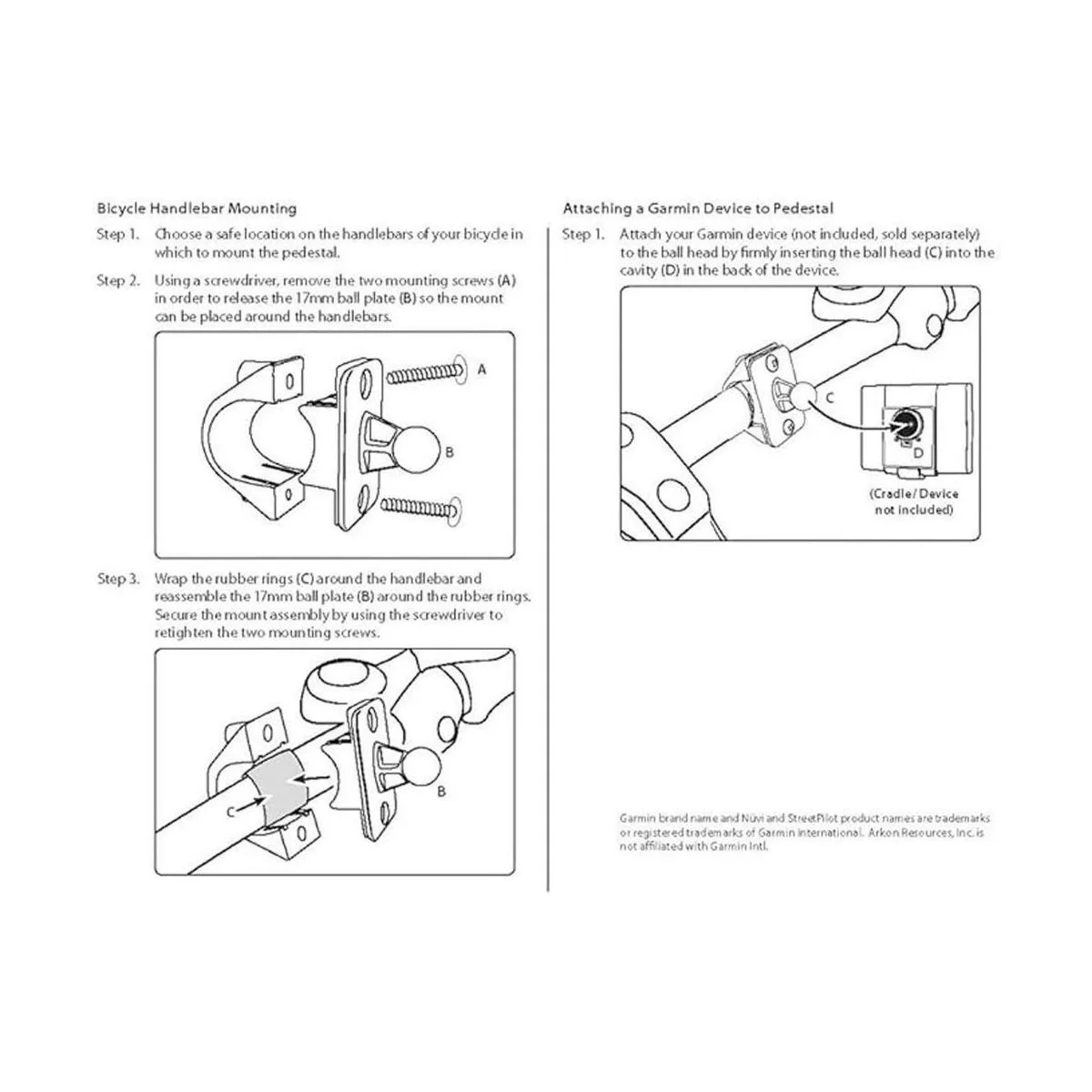 Bicycle Handlebar Mounting

Step 1. Choose a safe location on the handlebars of your bicycle in which to mount the pedestal.

Step 2. Using a screwdriver, remove the two mounting screws (A) in order to release the 17mm ball plate (B) so the mount can be placed around the handlebars.

A

B

Step 3. Wrap the rubber rings (C) around the handlebar and reassemble the 17mm ball plate (B) around the rubber rings. Secure the mount assembly by using the screwdriver to retighten the two mounting screws.

C

B

Attaching a Garmin Device to Pedestal

Step 1. Attach your Garmin device (not included, sold separately) to the ball head by firmly inserting the ball head (C) into the cavity (D) in the back of the device.

C

D

(Cradle/Device not included)

Garmin brand name and Nüvi and StreetPilot product names are trademarks or registered trademarks of Garmin International. Arkon Resources, Inc. is not affiliated with Garmin Intl.