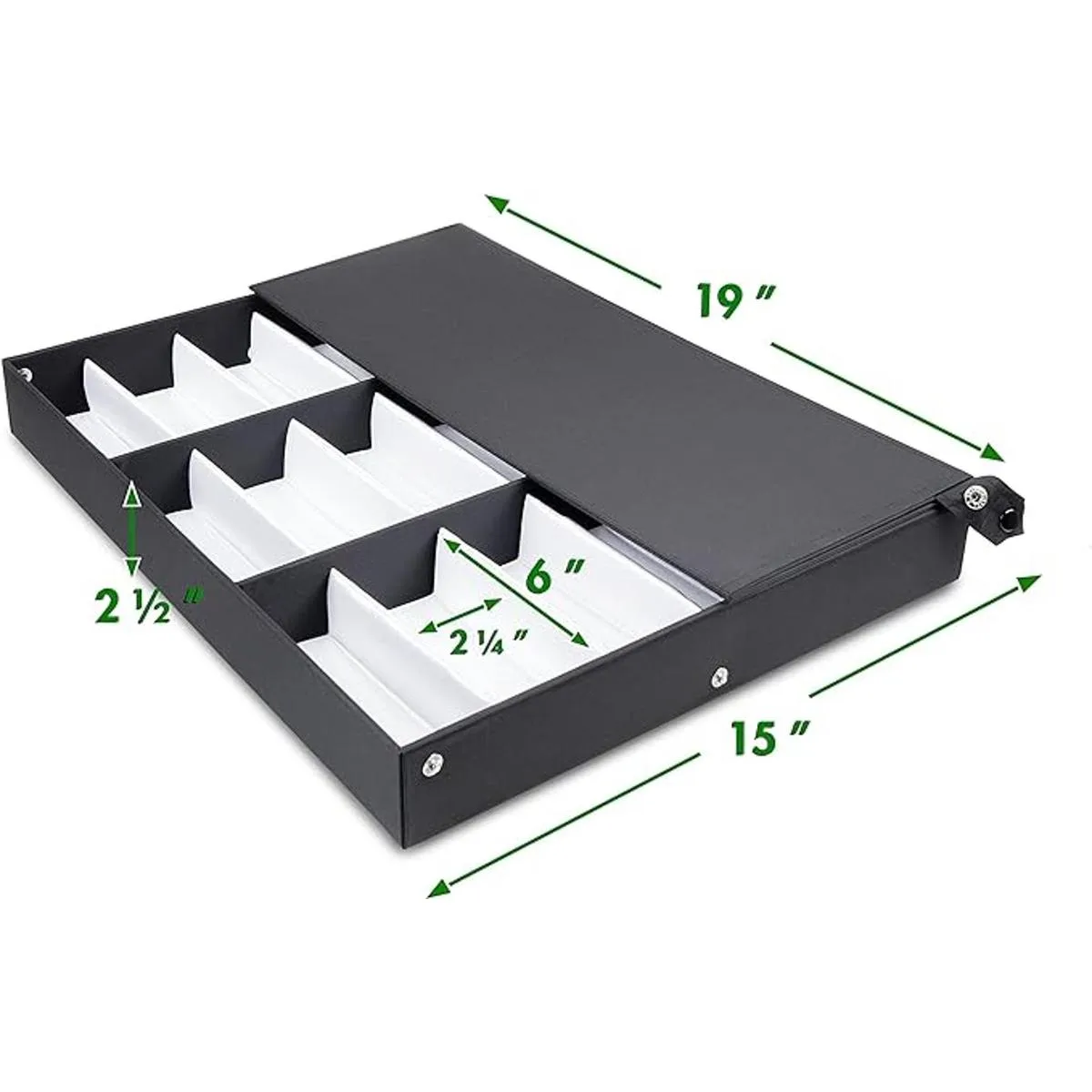 19 ″

2 ½ ″

6 ″

2 ¼ ″

15 ″