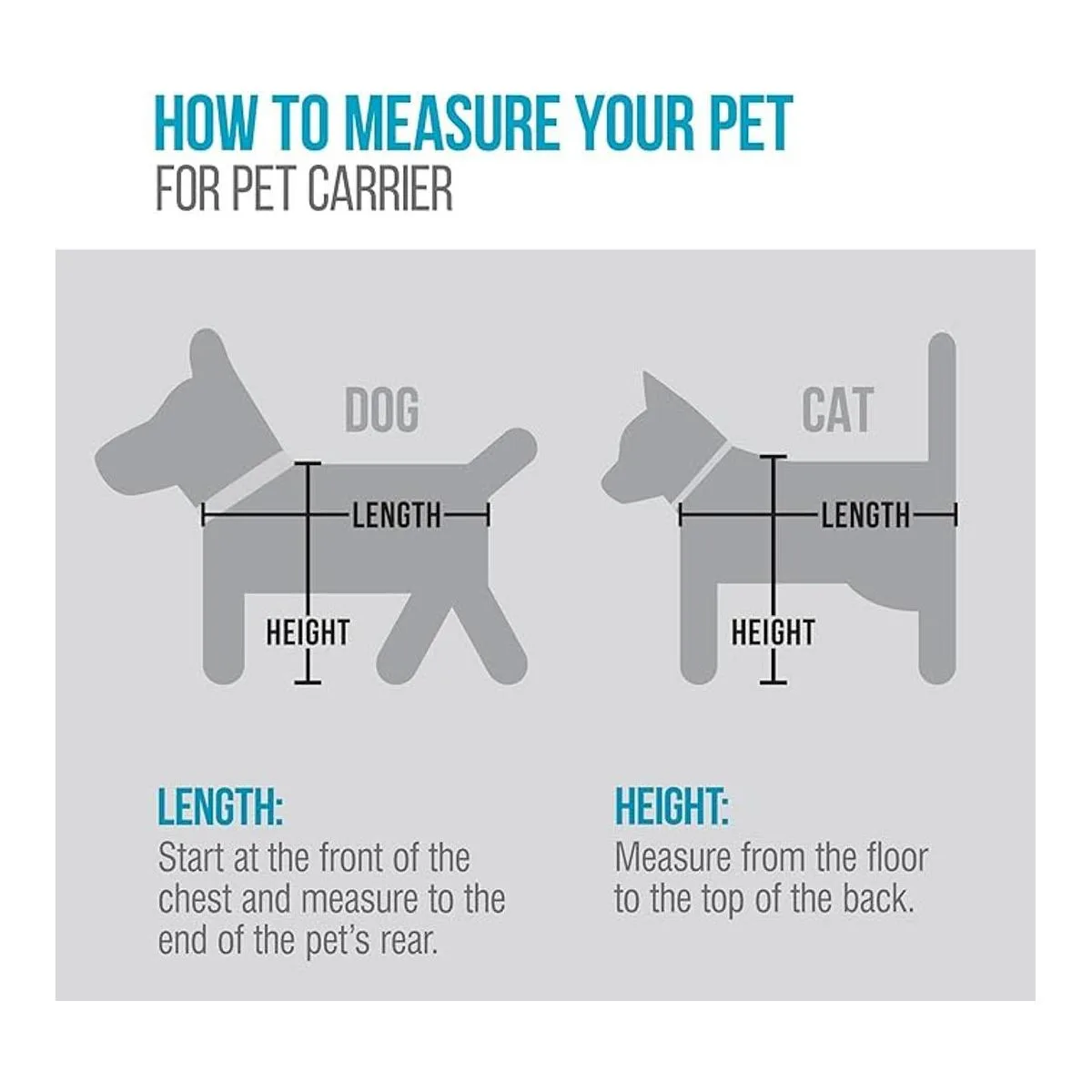 HOW TO MEASURE YOUR PET
FOR PET CARRIER

DOG

LENGTH

HEIGHT

CAT

LENGTH

HEIGHT

LENGTH:
Start at the front of the chest and measure to the end of the pet's rear.

HEIGHT:
Measure from the floor to the top of the back.