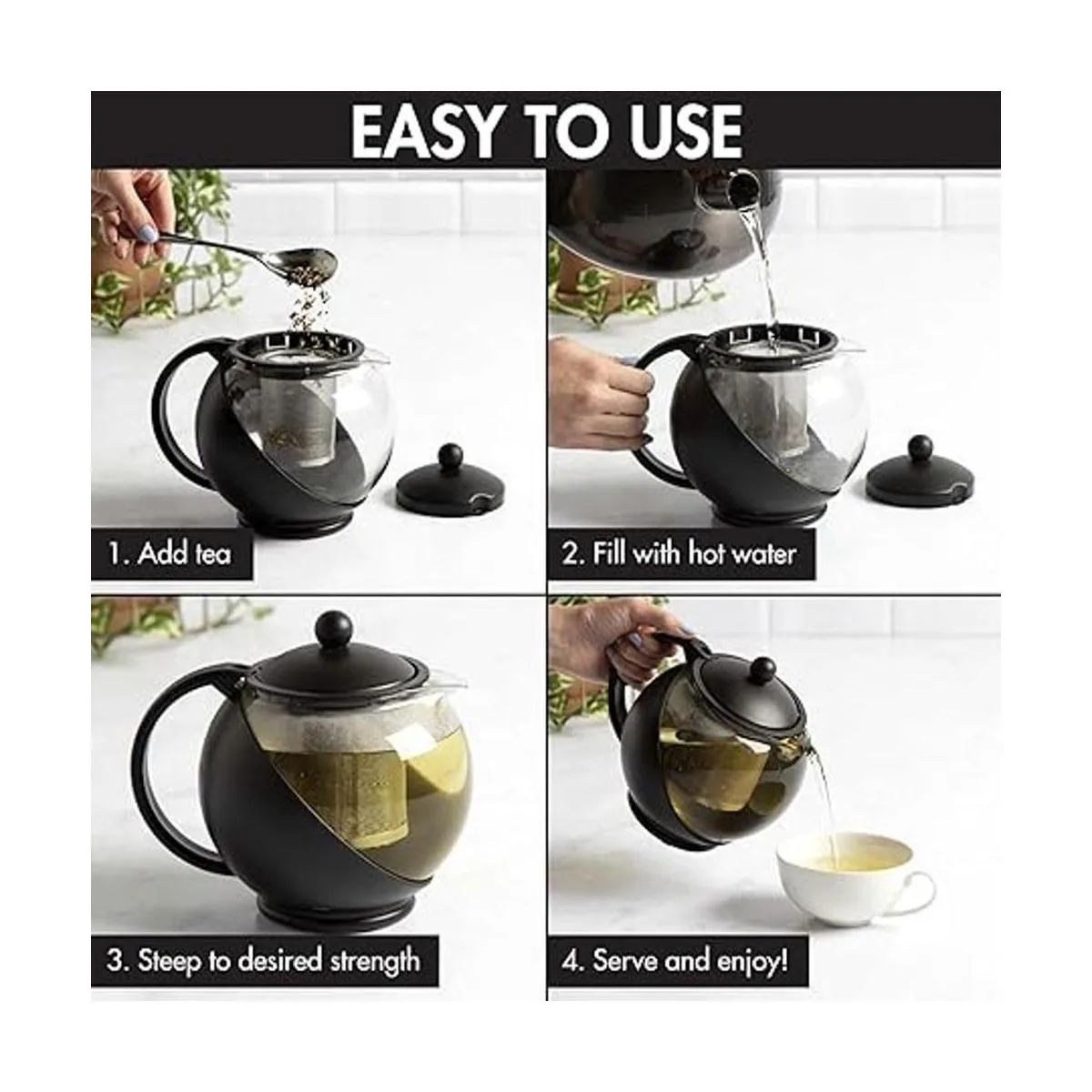 EASY TO USE

1. Add tea

2. Fill with hot water

3. Steep to desired strength

4. Serve and enjoy!