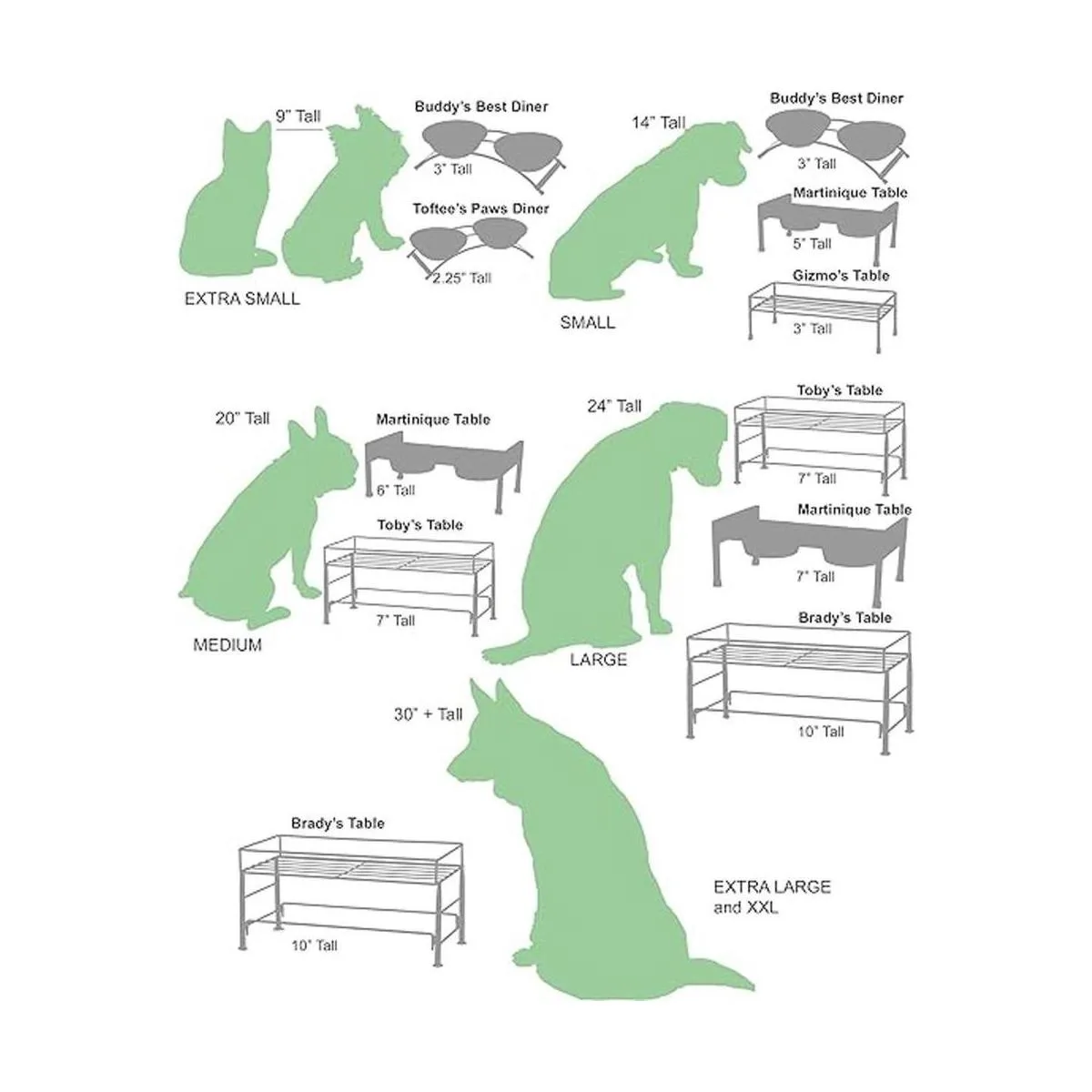 9" Tall

Buddy's Best Diner

3" Tall

Toftee's Paws Diner

2.25" Tall

EXTRA SMALL

14" Tall

Buddy's Best Diner

3" Tall

Martinique Table

5" Tall

Gizmo's Table

3" Tall

SMALL

20" Tall

Martinique Table

6" Tall

Toby's Table

7" Tall

MEDIUM

24" Tall

Toby's Table

7" Tall

Martinique Table

7" Tall

Brady's Table

10" Tall

LARGE

30" + Tall

Brady's Table

10" Tall

EXTRA LARGE and XXL