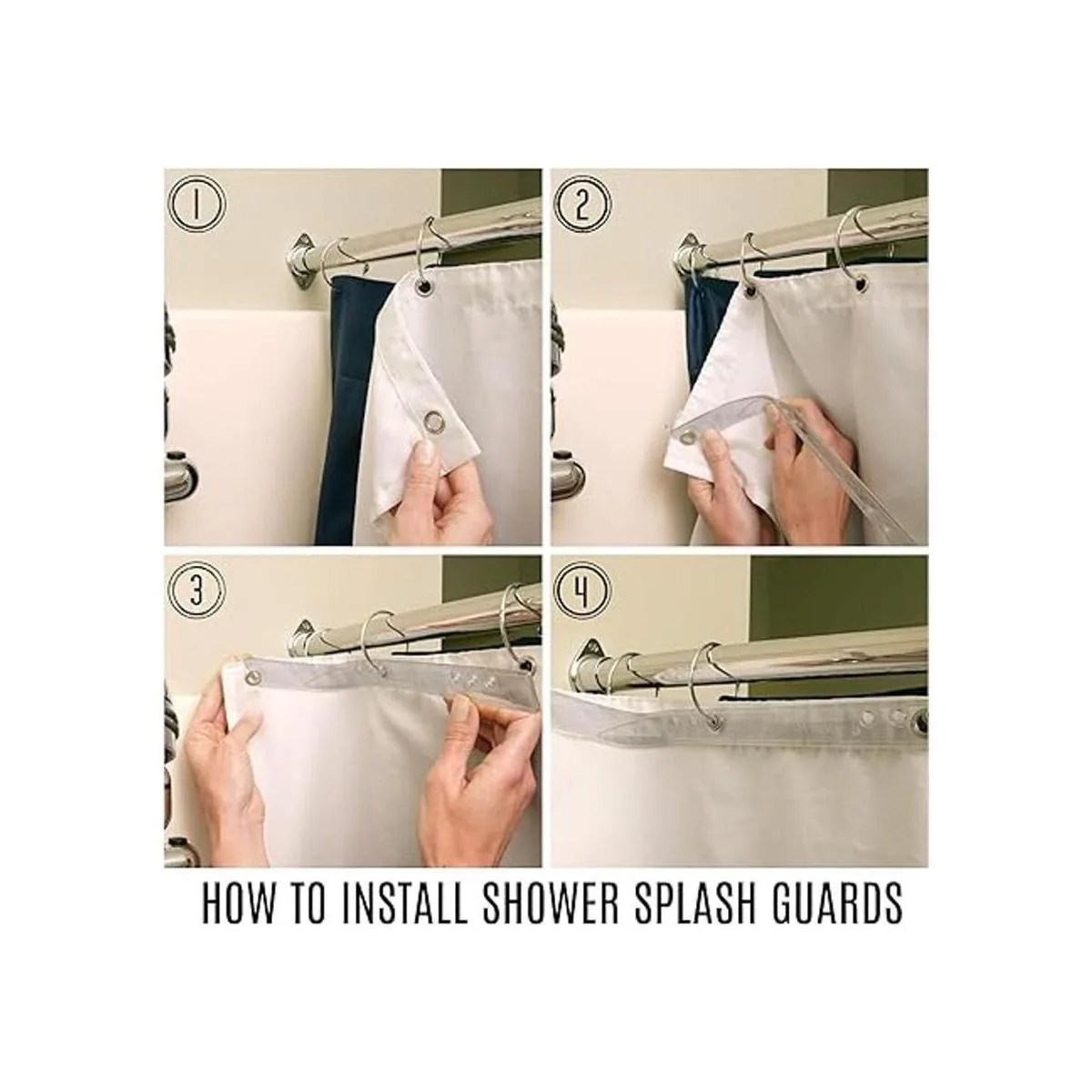 1

2

3

4

HOW TO INSTALL SHOWER SPLASH GUARDS