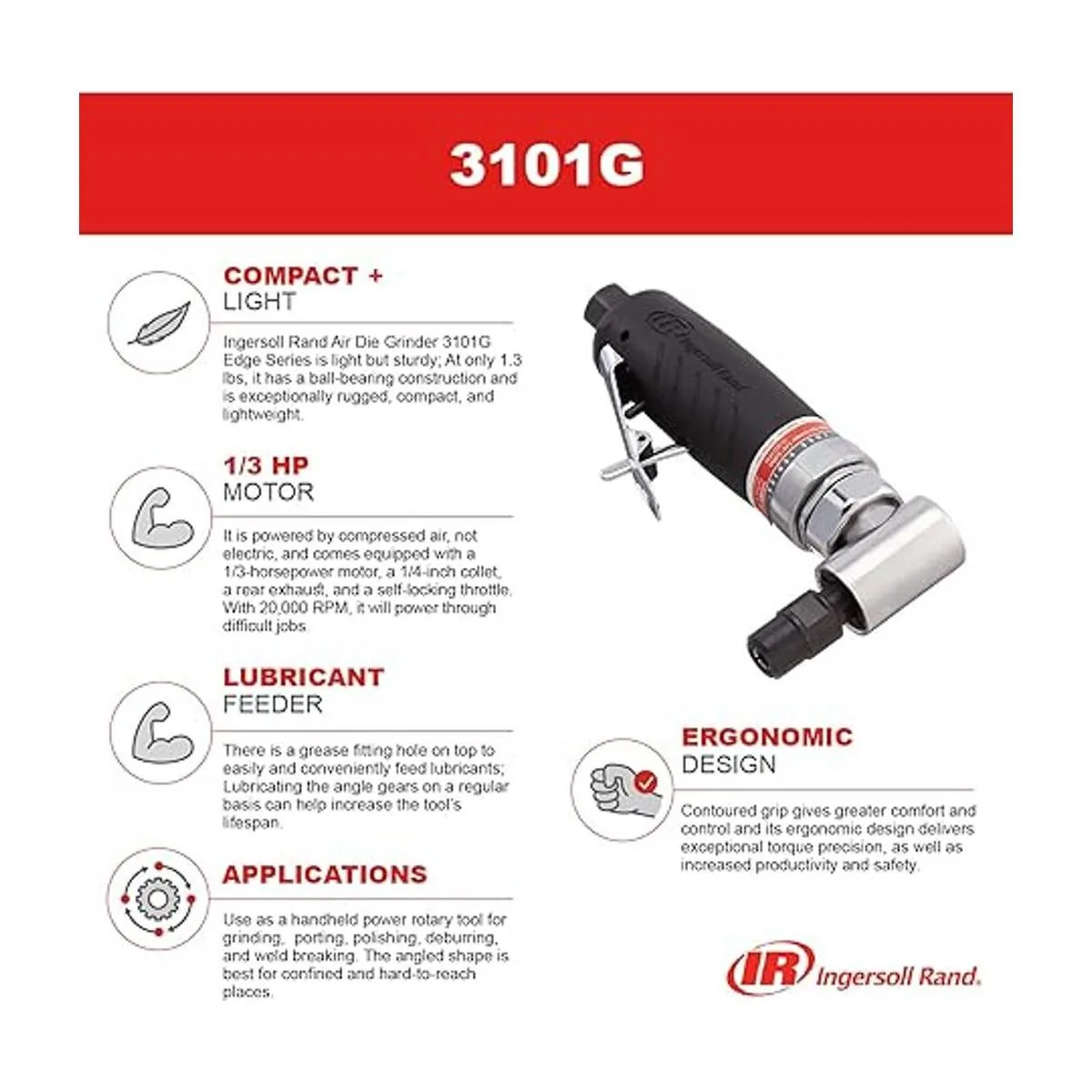 3101G

COMPACT +
LIGHT

Ingersoll Rand Air Die Grinder 3101G Edge Series is light but sturdy; At only 1.3 lbs, it has a ball-bearing construction and is exceptionally rugged, compact, and lightweight.

1/3 HP
MOTOR

It is powered by compressed air, not electric, and comes equipped with a 1/3-horsepower motor, a 1/4-inch collet, a rear exhaust, and a self-locking throttle. With 20,000 RPM, it will power through difficult jobs.

LUBRICANT
FEEDER

There is a grease fitting hole on top to easily and conveniently feed lubricants; Lubricating the angle gears on a regular basis can help increase the tool's lifespan.

APPLICATIONS

Use as a handheld power rotary tool for grinding, porting, polishing, deburring, and weld breaking. The angled shape is best for confined and hard-to-reach places.

Ingersoll Rand

ERGONOMIC
DESIGN

Contoured grip gives greater comfort and control and its ergonomic design delivers exceptional torque precision, as well as increased productivity and safety.

IR Ingersoll Rand.