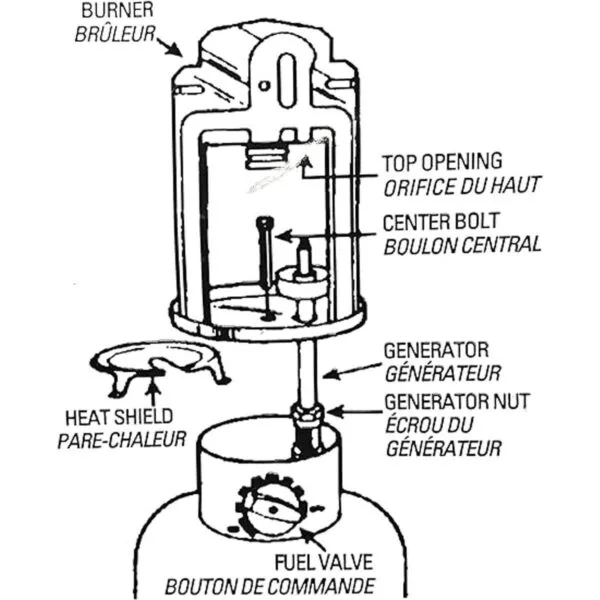 BURNER
BRÛLEUR

TOP OPENING
ORIFICE DU HAUT

CENTER BOLT
BOULON CENTRAL

GENERATOR
GÉNÉRATEUR

GENERATOR NUT
ÉCROU DU GÉNÉRATEUR

HEAT SHIELD
PARE-CHALEUR

FUEL VALVE
BOUTON DE COMMANDE