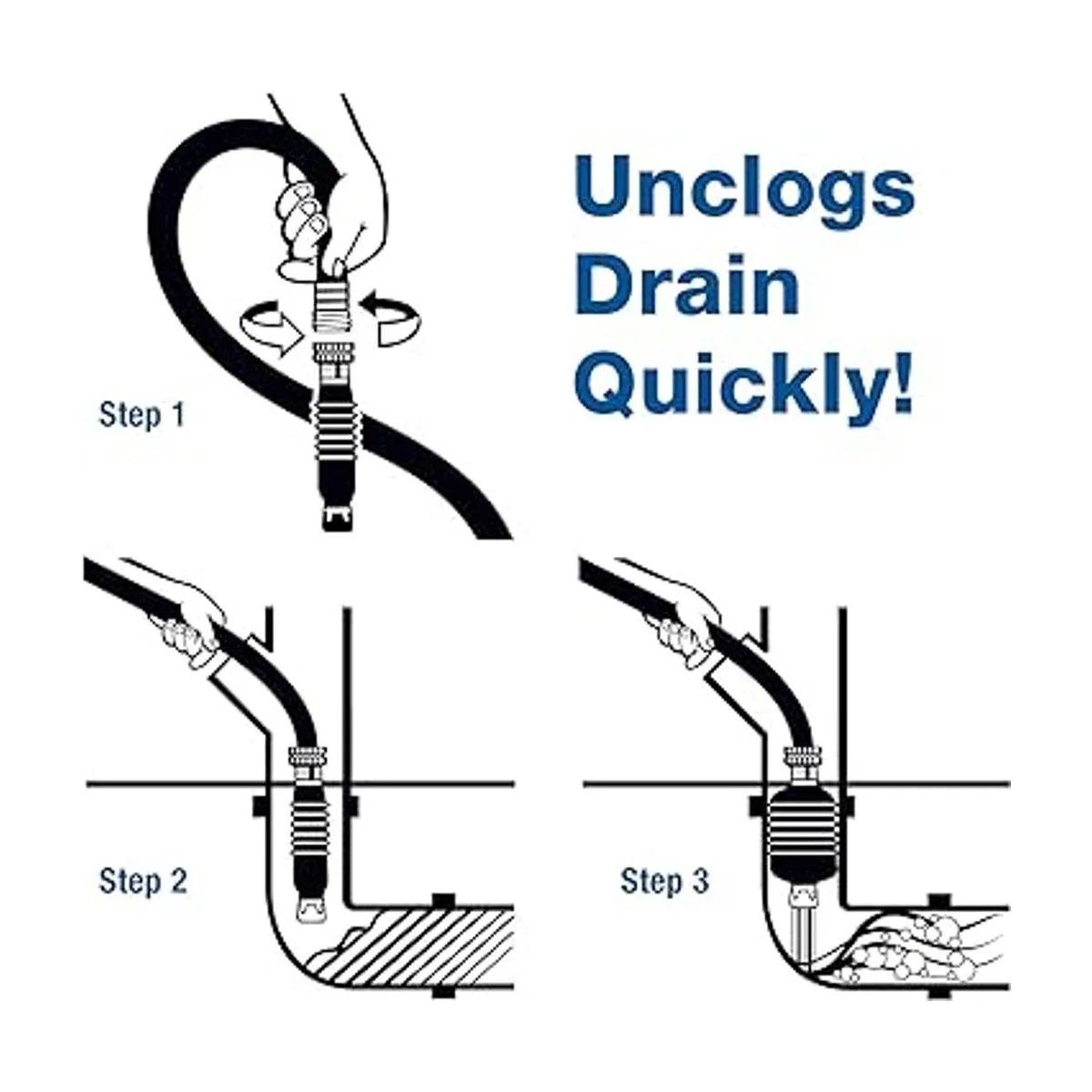 Unclogs Drain Quickly!

Step 1

Step 2

Step 3