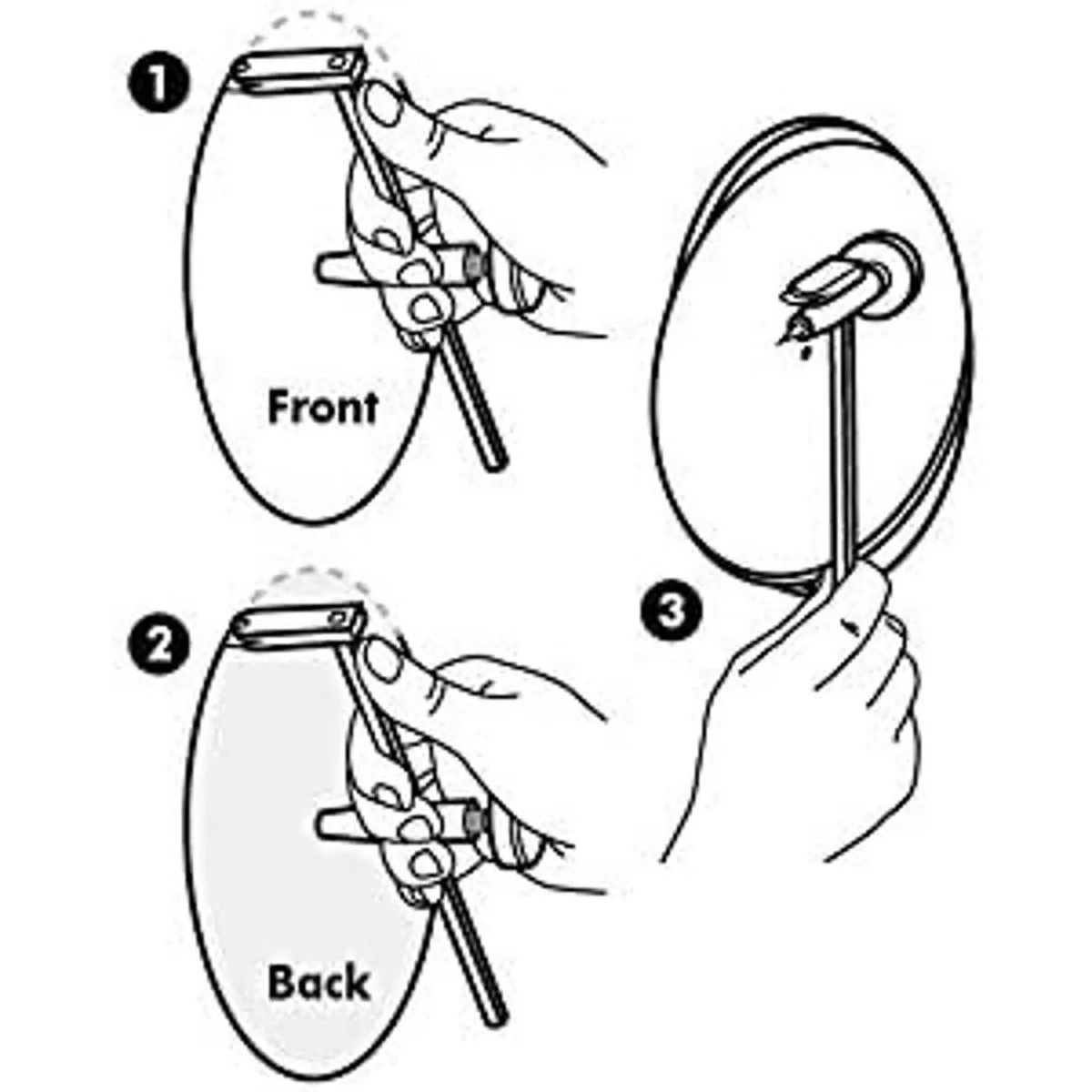 1
Front
2
Back
3