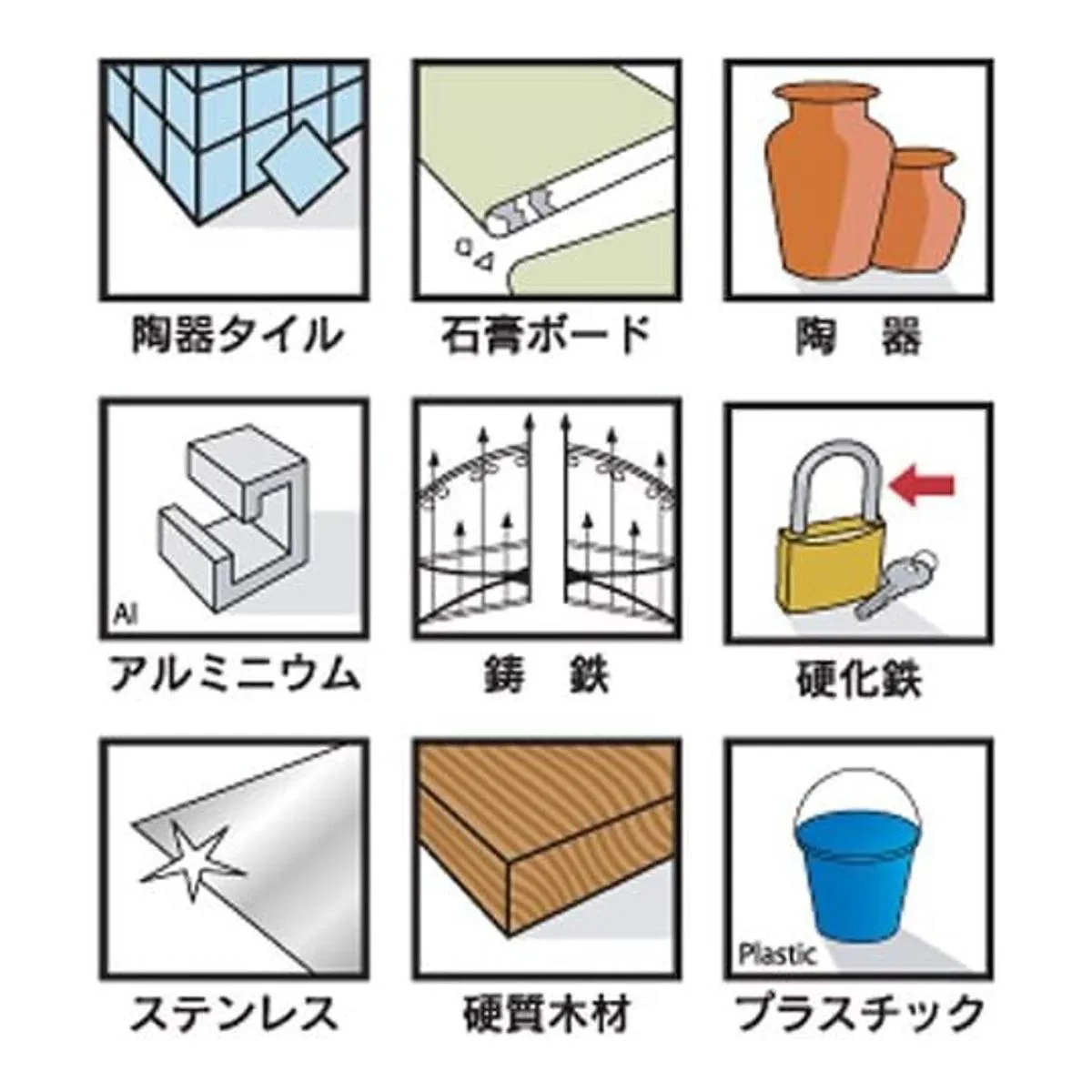 陶器タイル

石膏ボード

陶　器

Al

アルミニウム

鋳　鉄

硬化鉄

ステンレス

硬質木材

Plastic

プラスチック