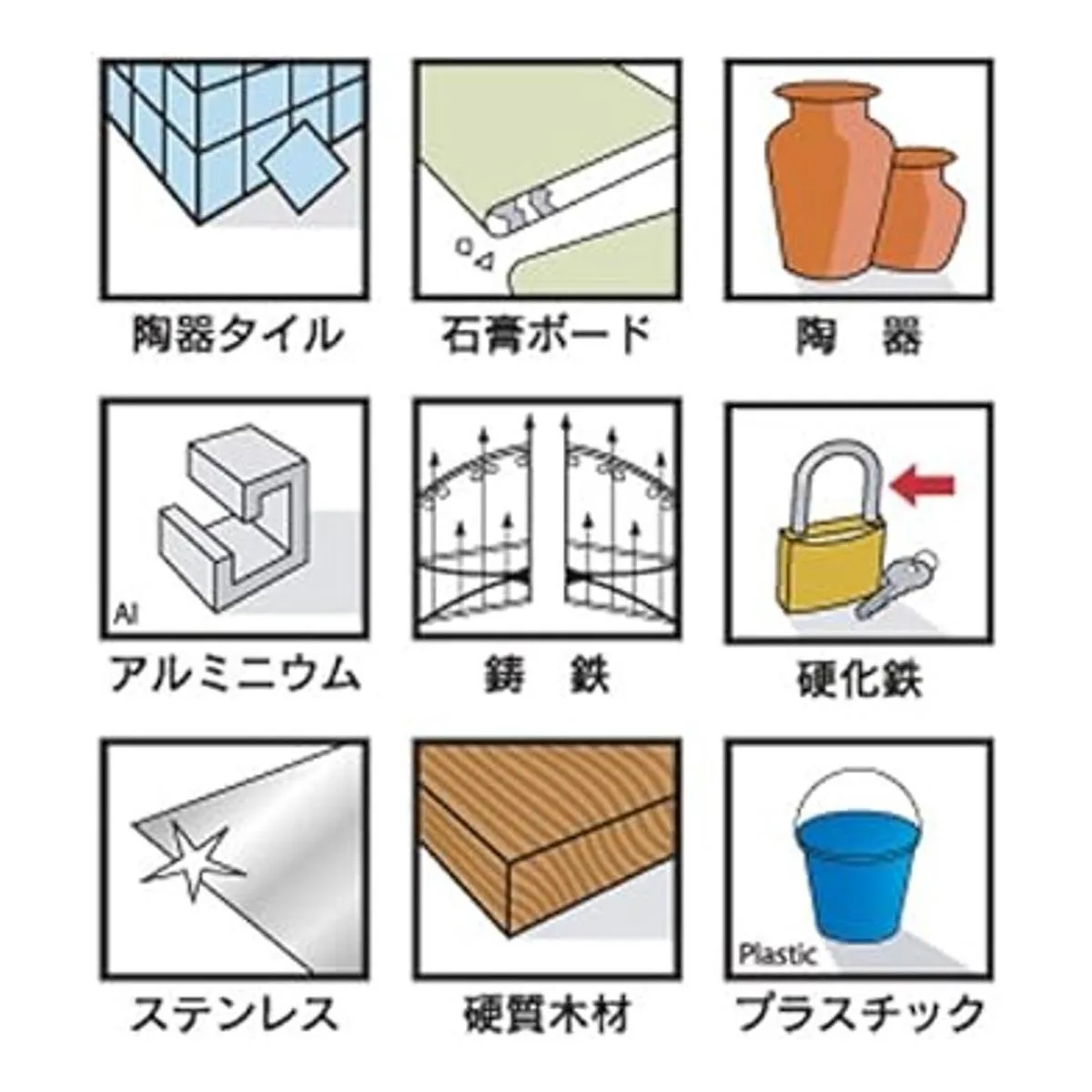 陶器タイル

石膏ボード

陶　器

Al

アルミニウム

鋳　鉄

硬化鉄

ステンレス

硬質木材

Plastic

プラスチック