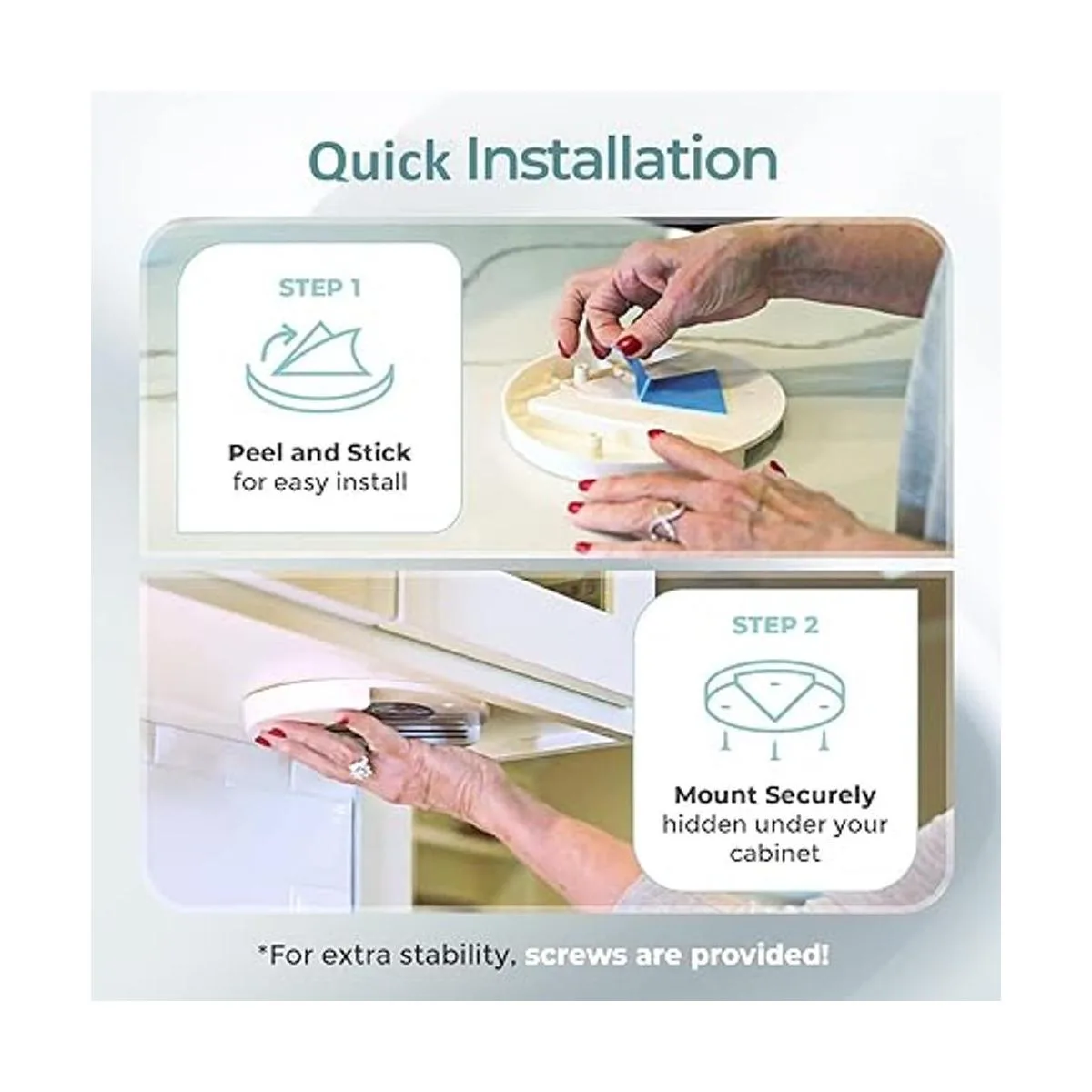 Quick Installation

STEP 1

Peel and Stick
for easy install

STEP 2

Mount Securely
hidden under your cabinet

*For extra stability, screws are provided!