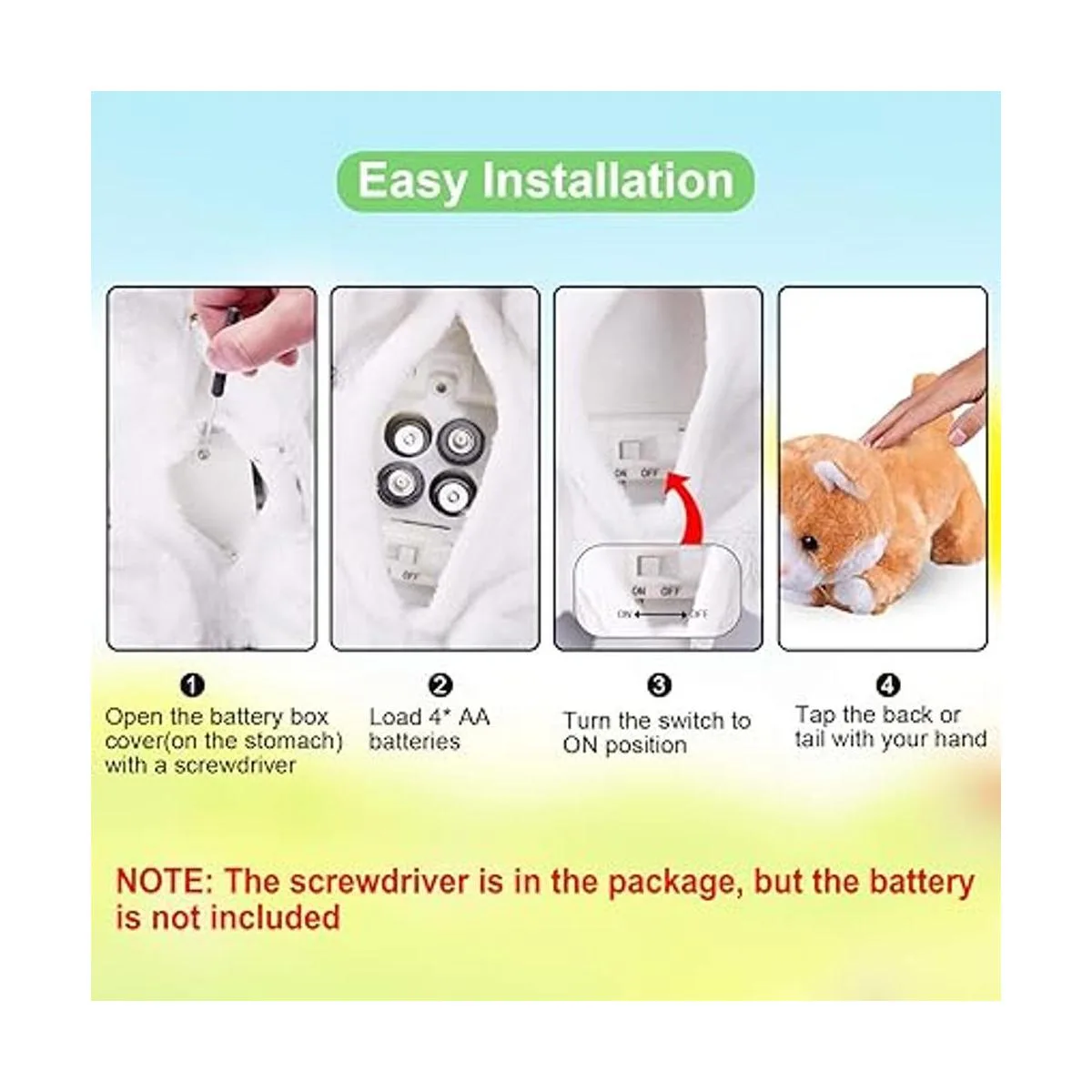 Easy Installation

OFF

ON OFF

ON OFF

ON OFF

1
Open the battery box cover(on the stomach) with a screwdriver

2
Load 4* AA batteries

3
Turn the switch to ON position

4
Tap the back or tail with your hand

NOTE: The screwdriver is in the package, but the battery is not included