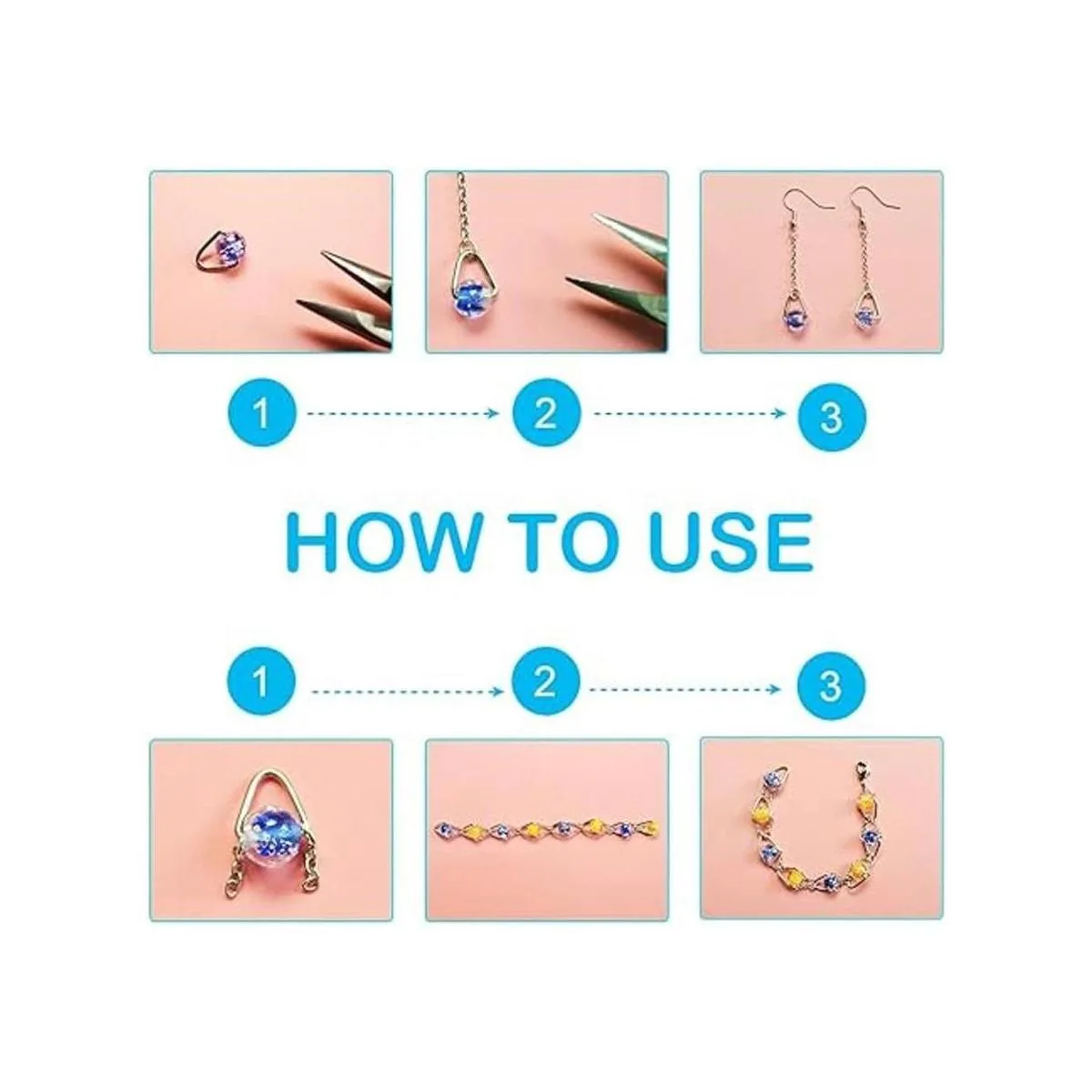 1

2

3

HOW TO USE

1

2

3