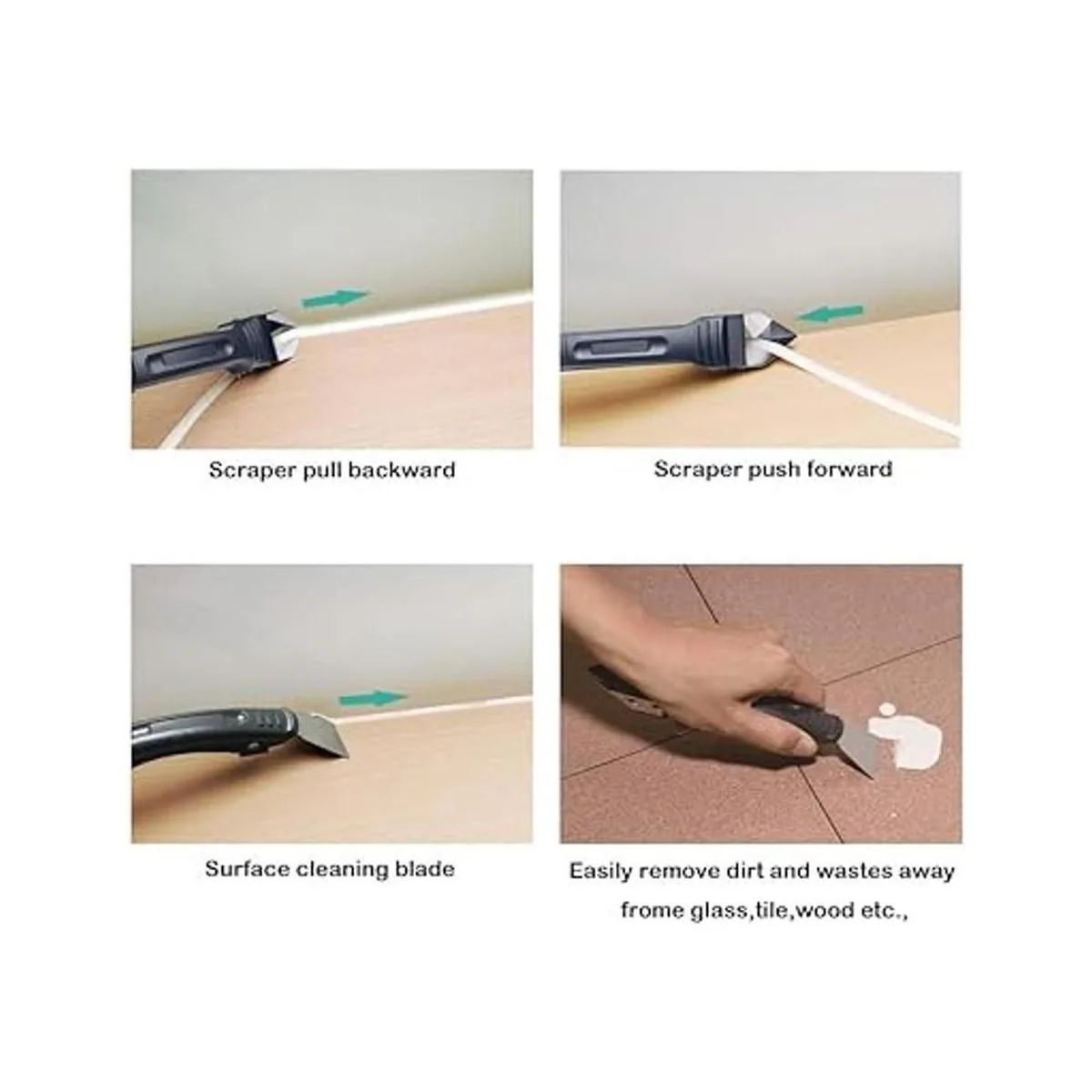 Scraper pull backward

Scraper push forward

Surface cleaning blade

Easily remove dirt and wastes away frome glass,tile,wood etc.,