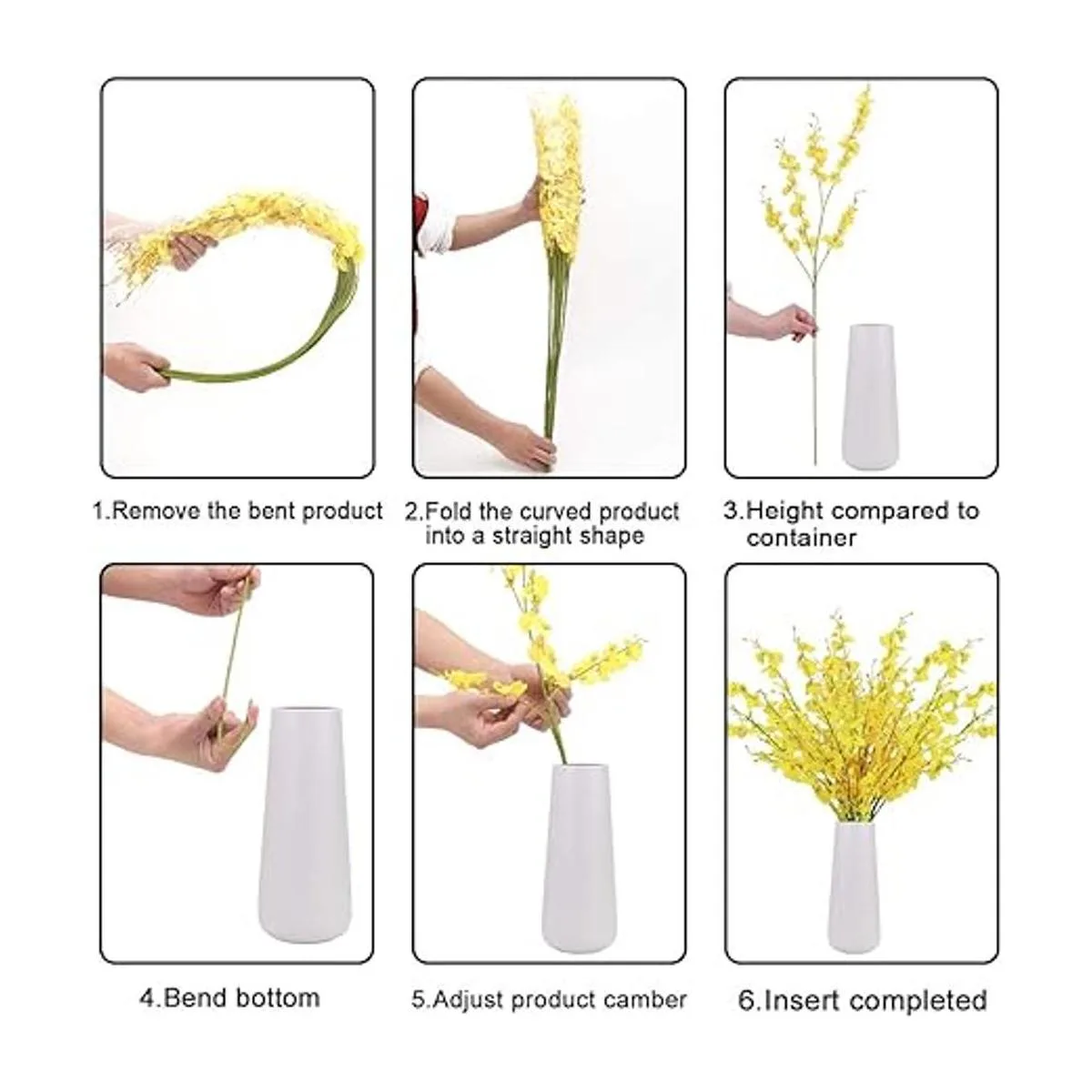 1.Remove the bent product

2.Fold the curved product into a straight shape

3.Height compared to container

4.Bend bottom

5.Adjust product camber

6.Insert completed