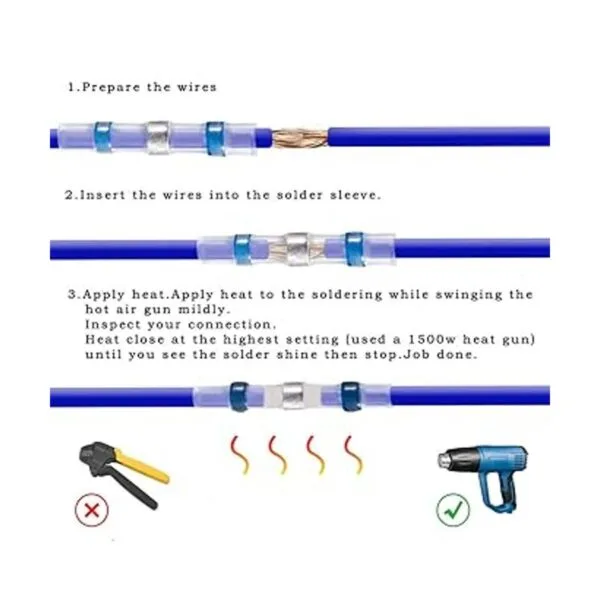 1.Prepare the wires

2.Insert the wires into the solder sleeve.

3.Apply heat.Apply heat to the soldering while swinging the hot air gun mildly.
Inspect your connection.
Heat close at the highest setting (used a 1500w heat gun) until you see the solder shine then stop.Job done.