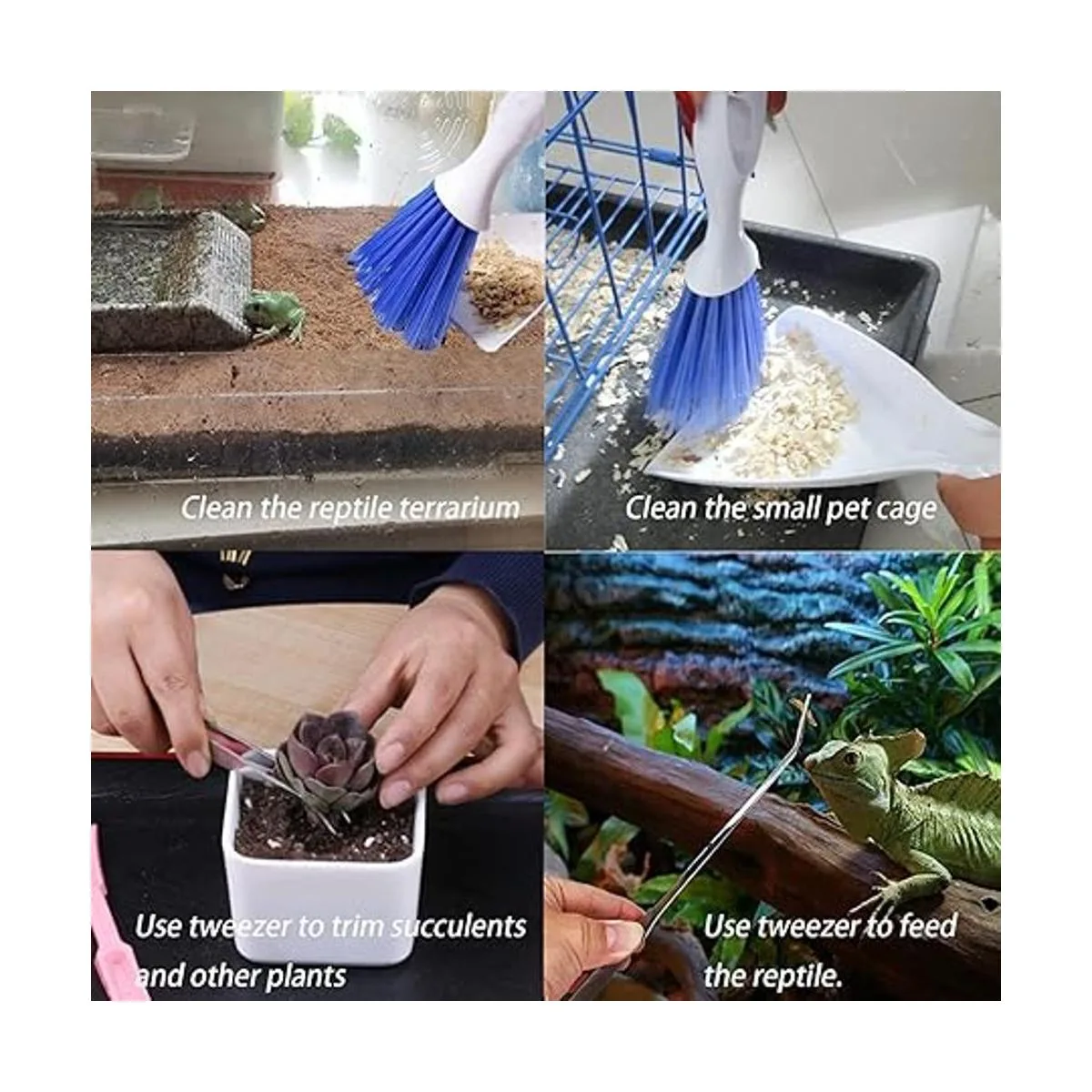 Clean the reptile terrarium

Clean the small pet cage

Use tweezer to trim succulents and other plants

Use tweezer to feed the reptile.