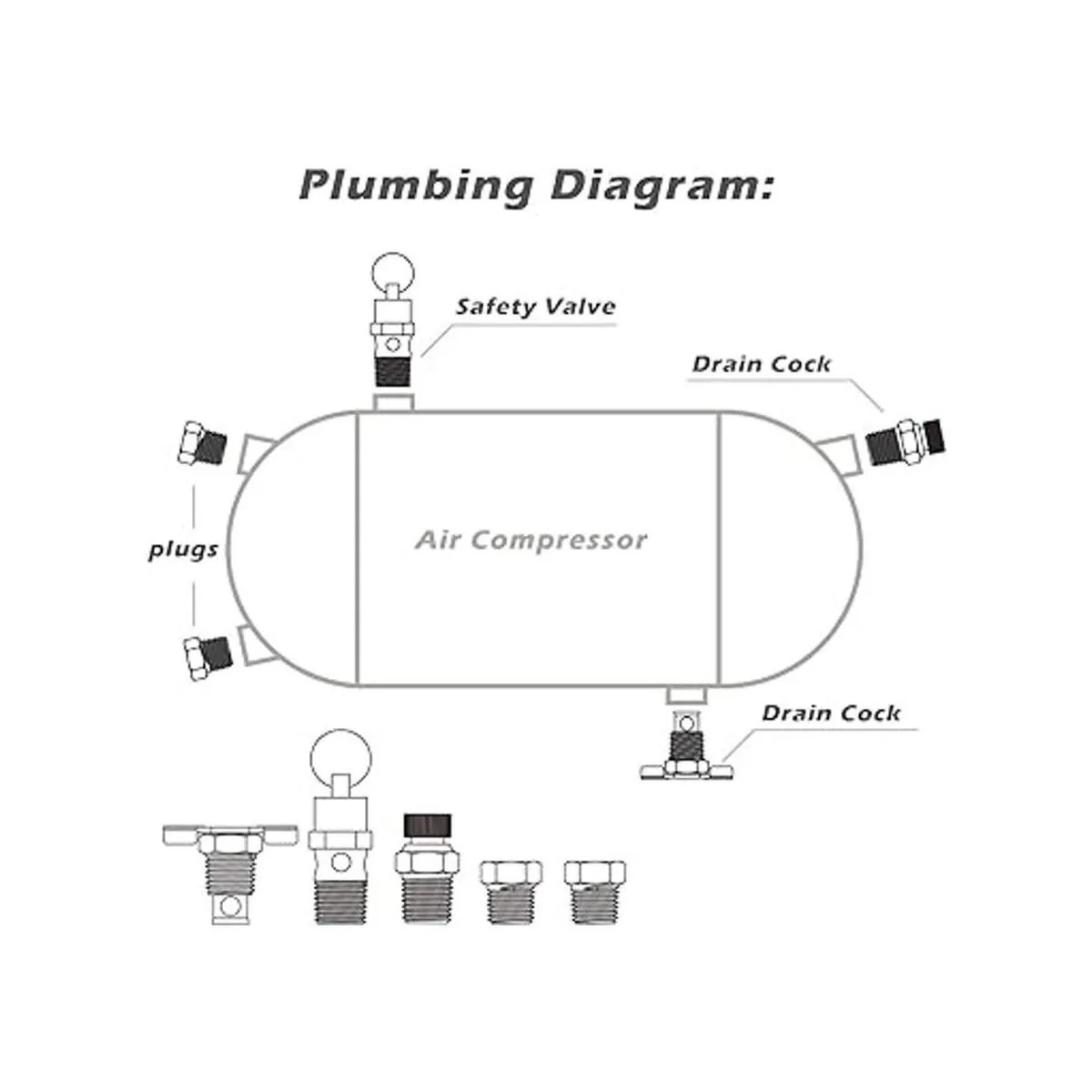 Plumbing Diagram:

Safety Valve

Drain Cock

plugs

Air Compressor

Drain Cock