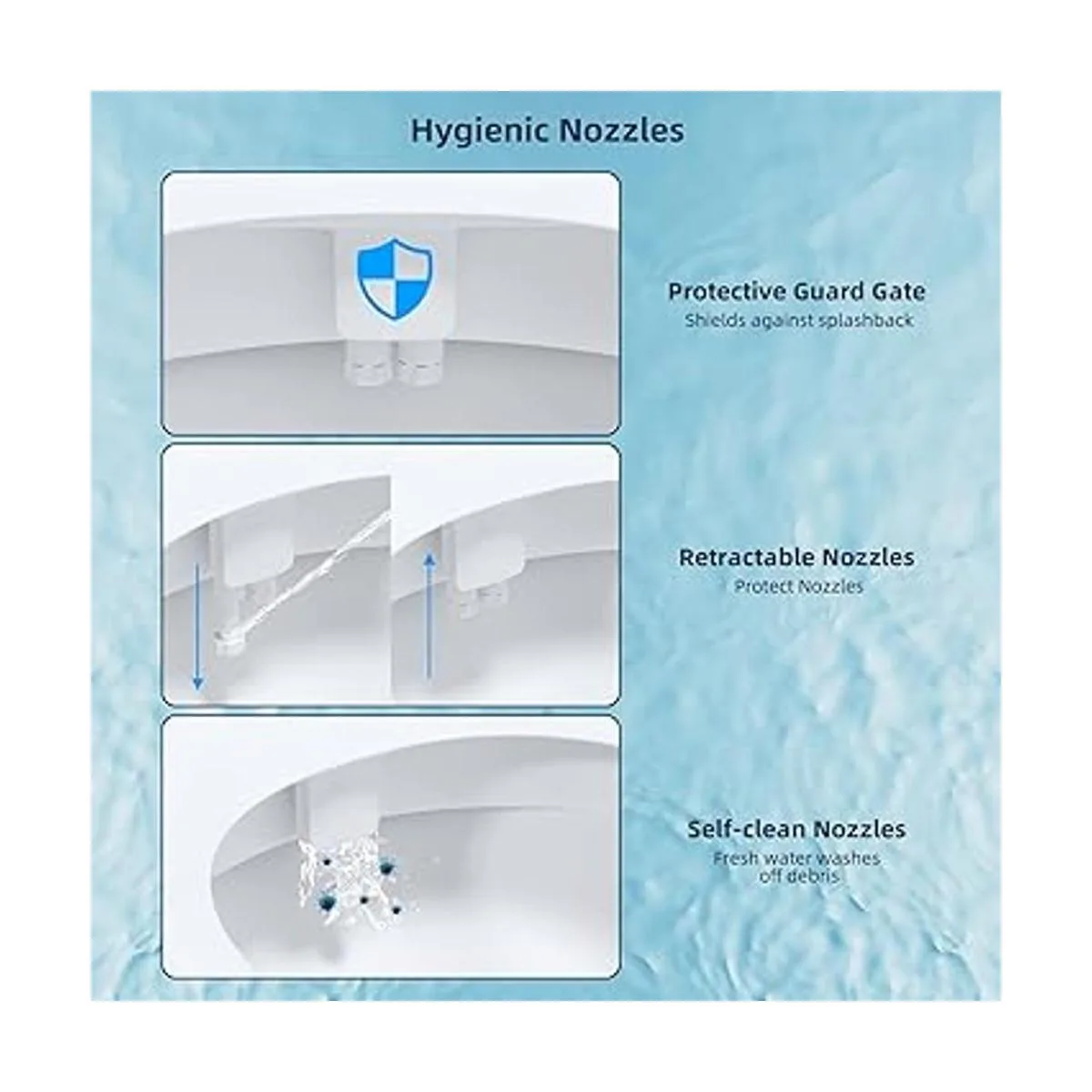 Hygienic Nozzles

Protective Guard Gate
Shields against splashback

Retractable Nozzles
Protect Nozzles

Self-clean Nozzles
Fresh water washes off debris