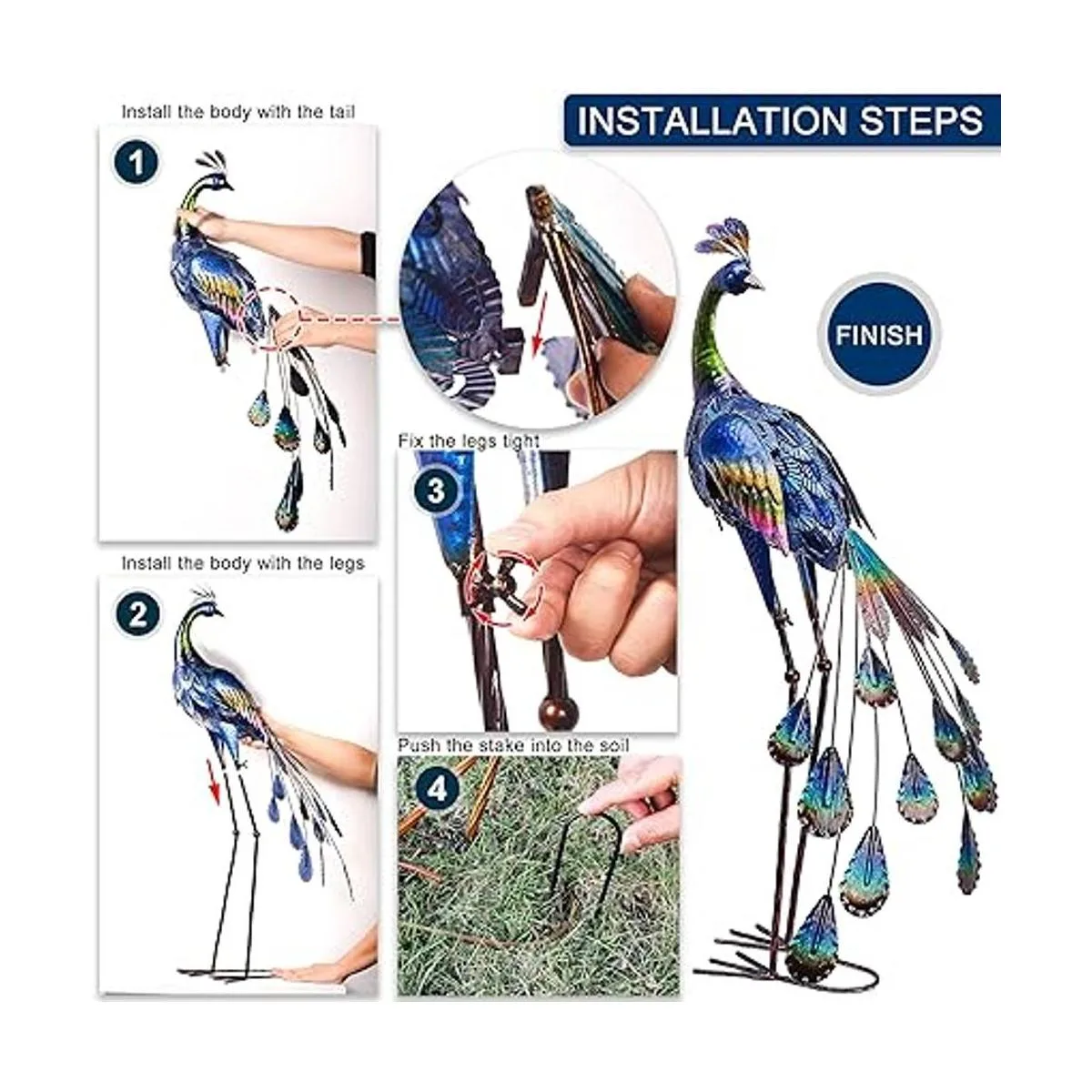 INSTALLATION STEPS

Install the body with the tail

1

Install the body with the legs

2

Fix the legs tight

3

Push the stake into the soil

4

FINISH