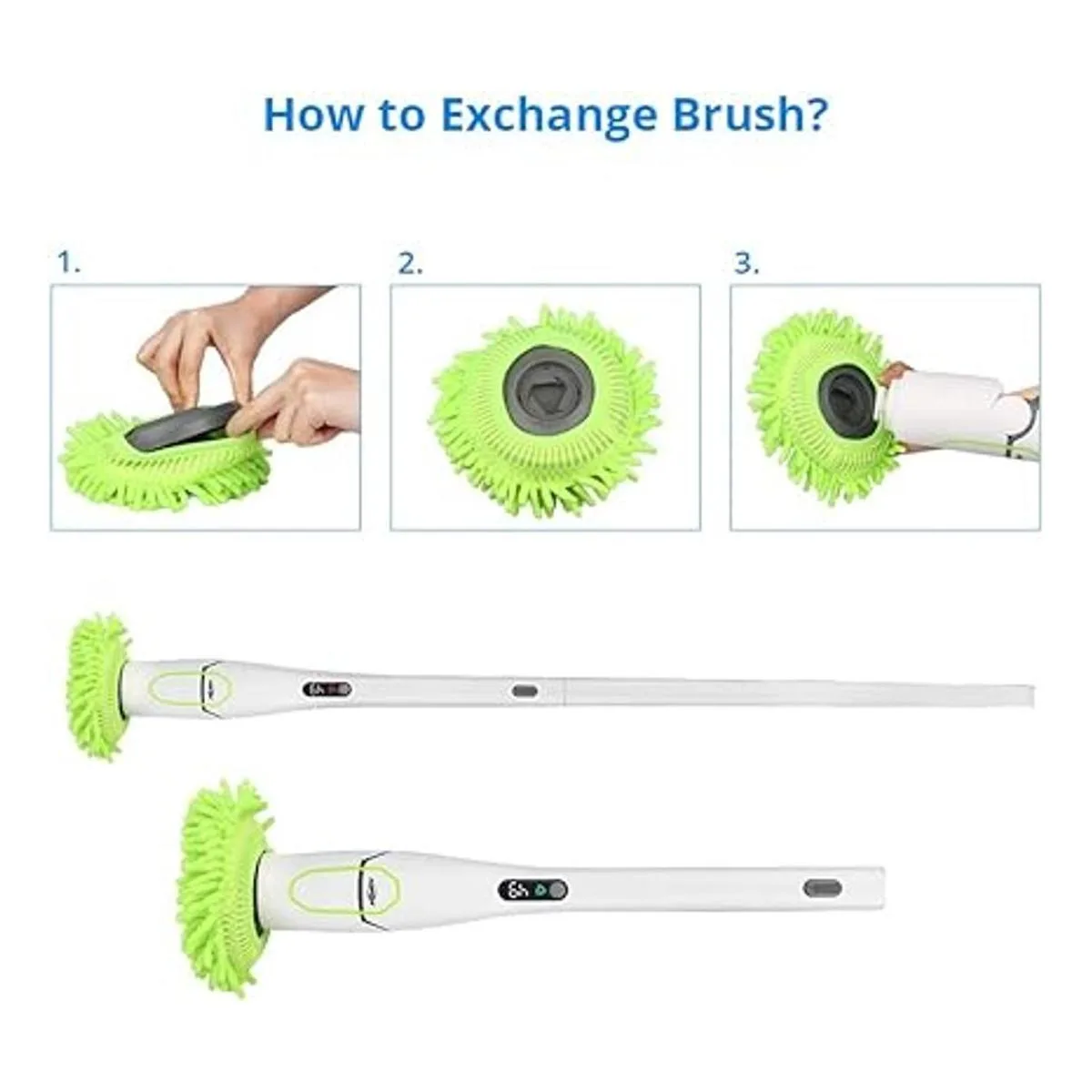 How to Exchange Brush?

1.

2.

3.