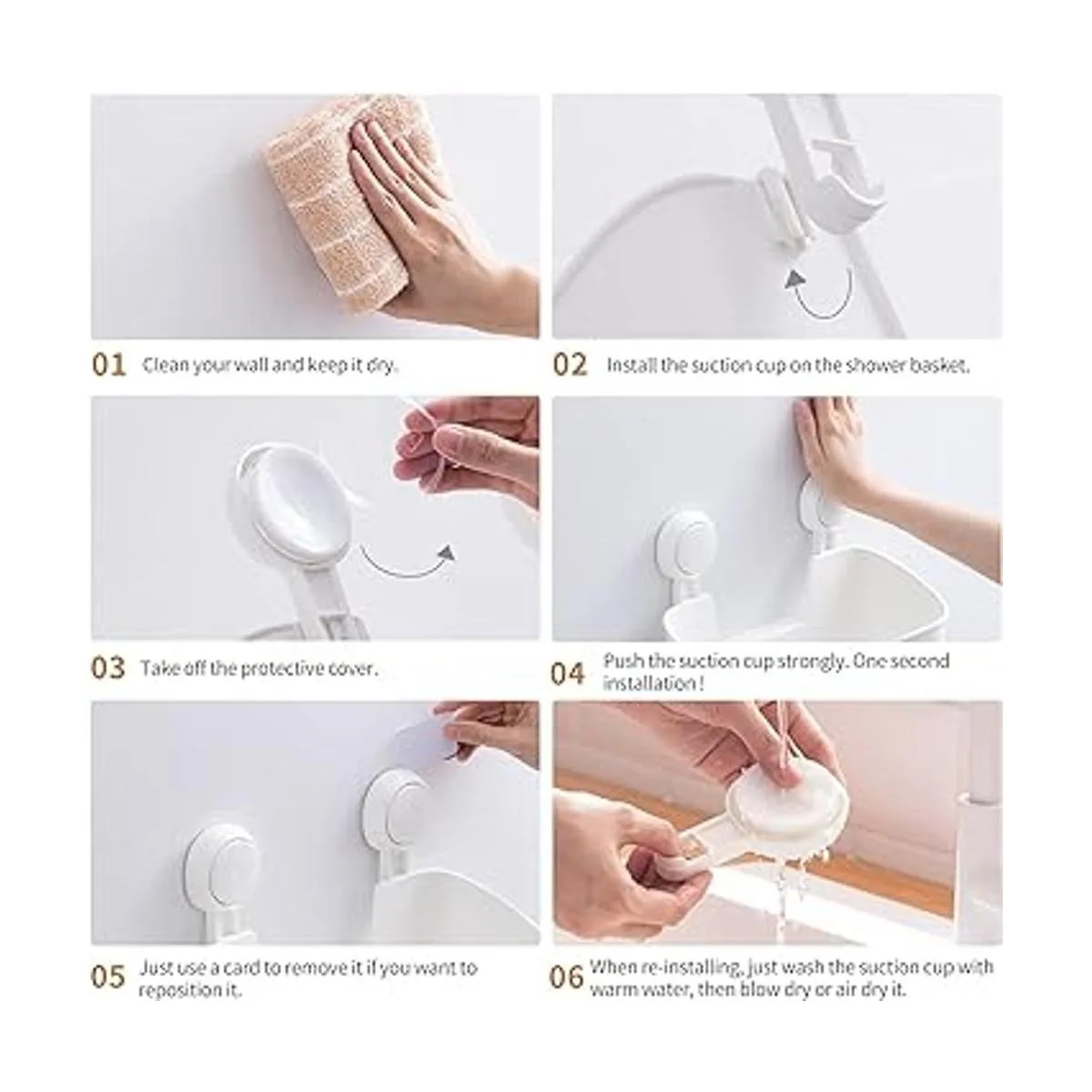 01 Clean your wall and keep it dry.

02 Install the suction cup on the shower basket.

03 Take off the protective cover.

04 Push the suction cup strongly. One second installation !

05 Just use a card to remove it if you want to reposition it.

06 When re-installing, just wash the suction cup with warm water, then blow dry or air dry it.