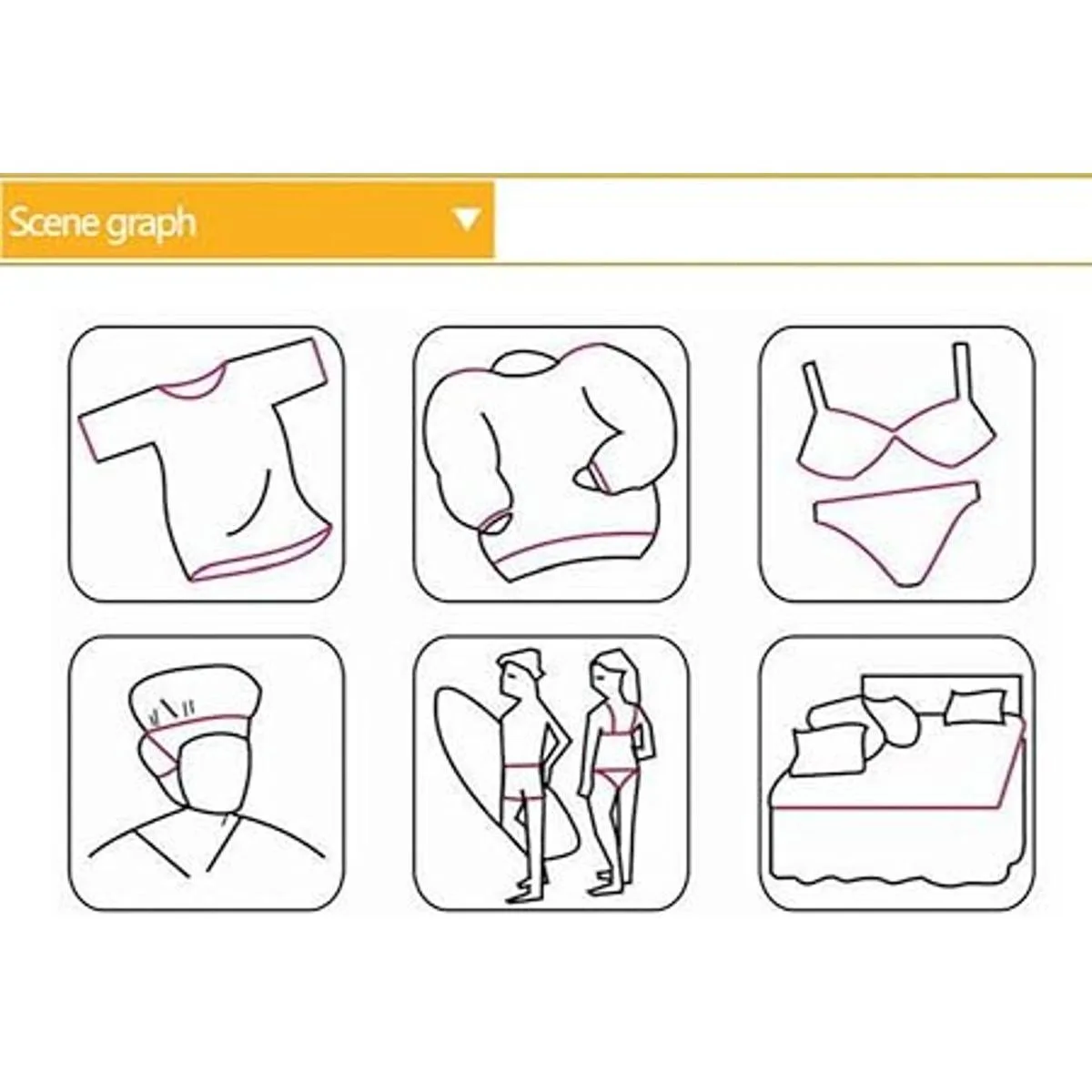 Scene graph