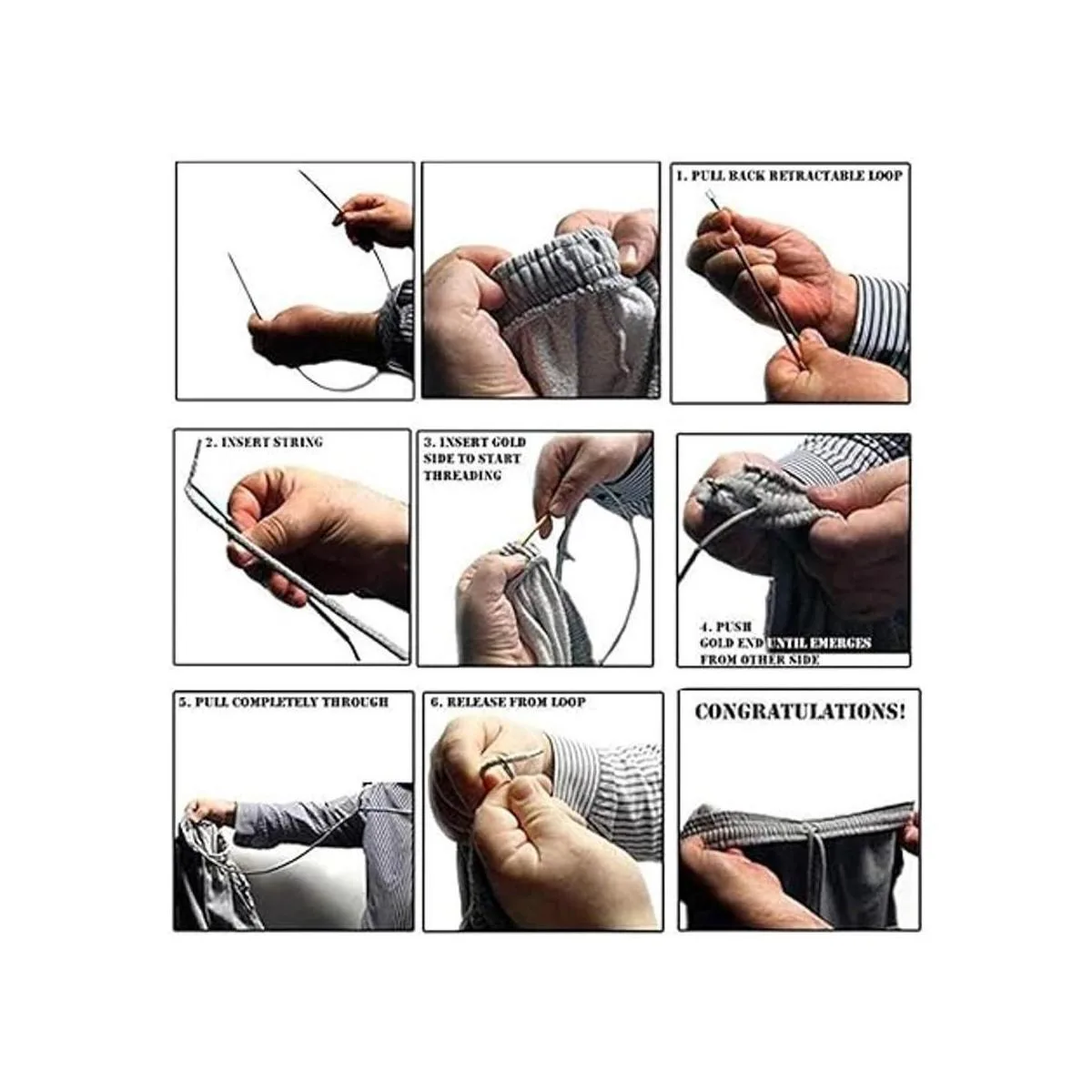 1. PULL BACK RETRACTABLE LOOP

2. INSERT STRING

3. INSERT GOLD SIDE TO START THREADING

4. PUSH GOLD END UNTIL EMERGES FROM OTHER SIDE

5. PULL COMPLETELY THROUGH

6. RELEASE FROM LOOP

CONGRATULATIONS!