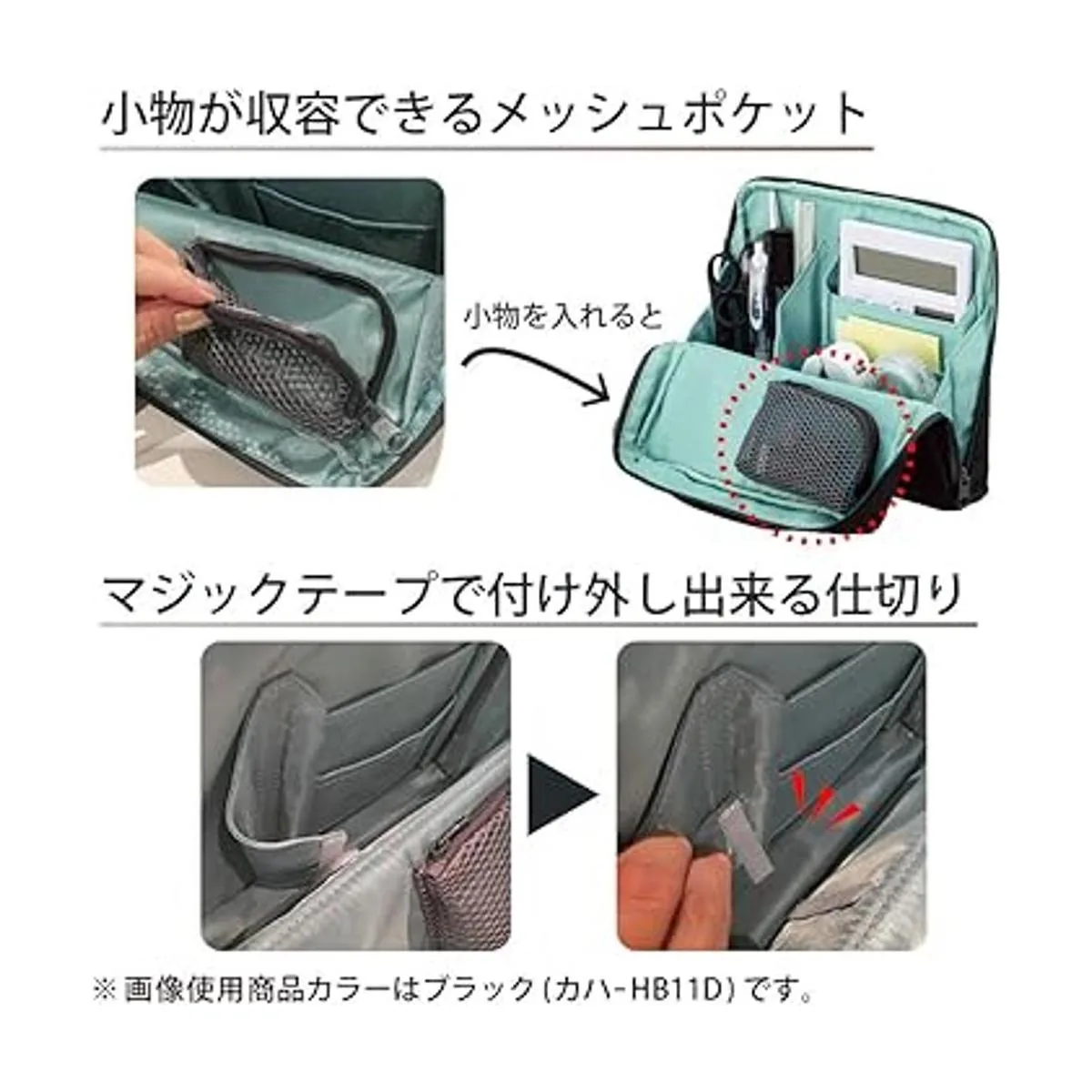 小物が収容できるメッシュポケット

小物を入れると

マジックテープで付け外し出来る仕切り

※画像使用商品カラーはブラック（カハ-HB11D）です。