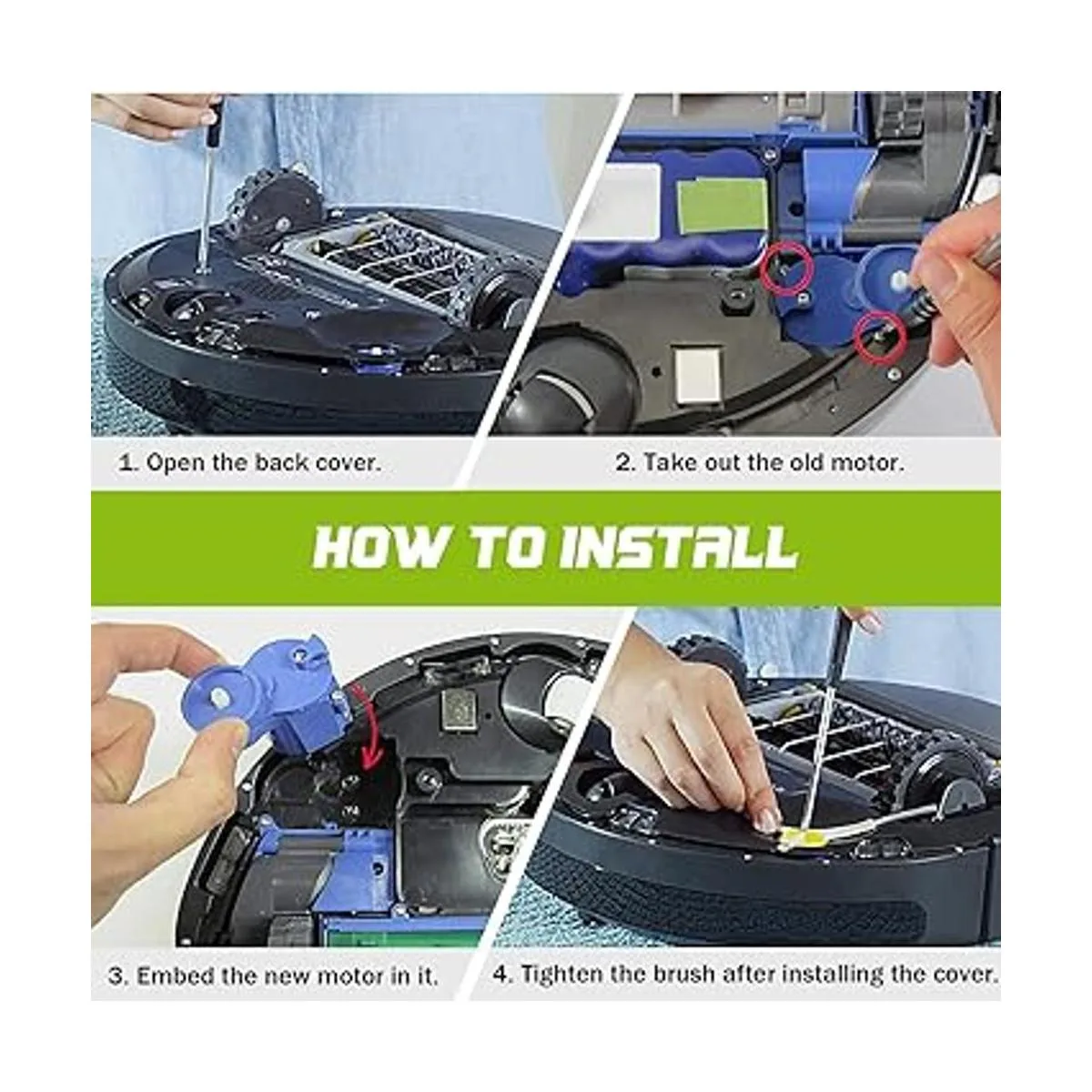 1. Open the back cover.

2. Take out the old motor.

HOW TO INSTALL

3. Embed the new motor in it.

4. Tighten the brush after installing the cover.