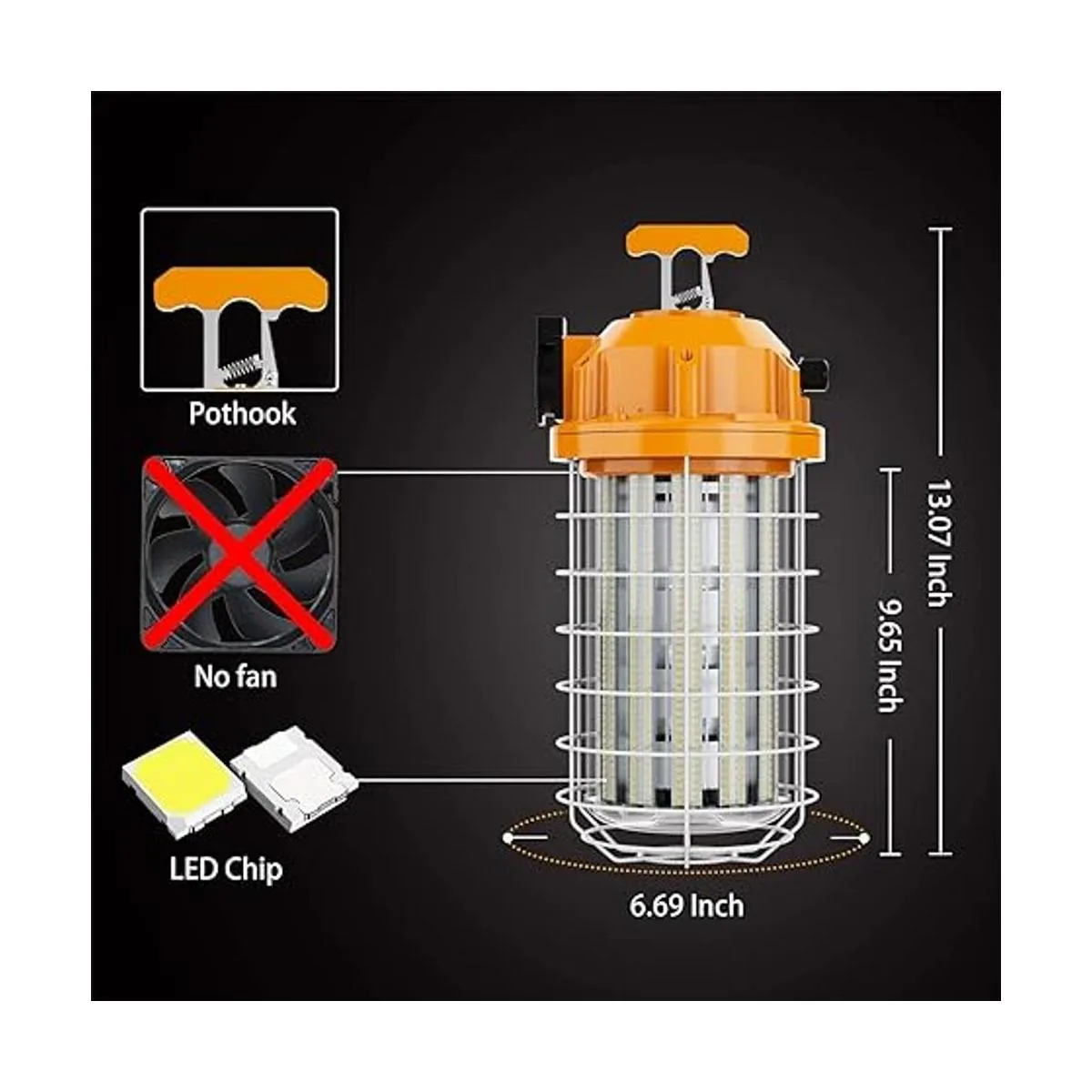 Pothook

No fan

LED Chip

13.07 Inch

9.65 Inch

6.69 Inch