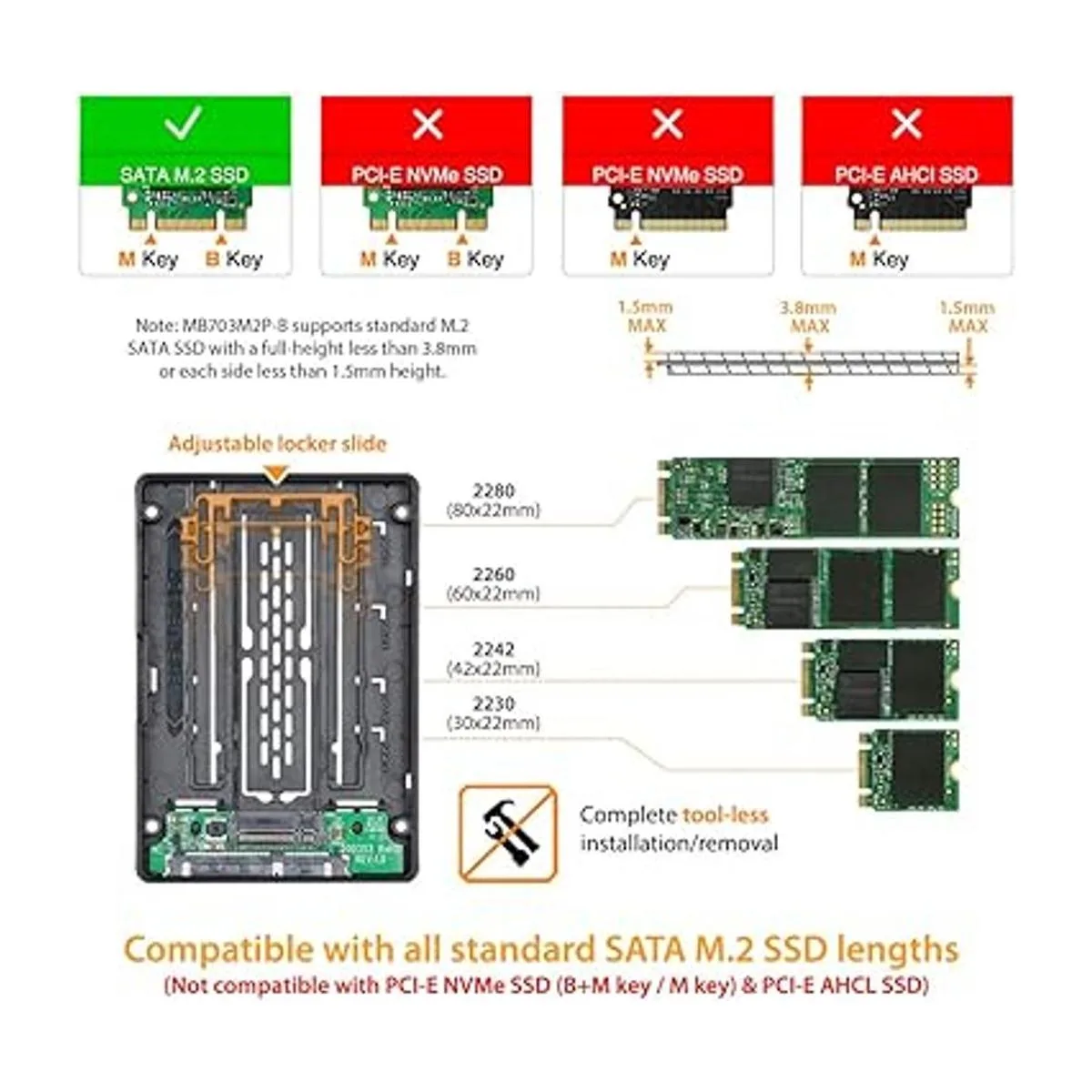 SATA M.2 SSD

M Key B Key

PCI-E NVMe SSD

M Key B Key

PCI-E NVMe SSD

M Key

PCI-E AHCI SSD

M Key

Note: MB703M2P-B supports standard M.2 SATA SSD with a full-height less than 3.8mm or each side less than 1.5mm height.

1.5mm MAX

3.8mm MAX

1.5mm MAX

Adjustable locker slide

2280 (80x22mm)

2260 (60x22mm)

2242 (42x22mm)

2230 (30x22mm)

Complete tool-less installation/removal

Compatible with all standard SATA M.2 SSD lengths

(Not compatible with PCI-E NVMe SSD (B+M key / M key) & PCI-E AHCL SSD)