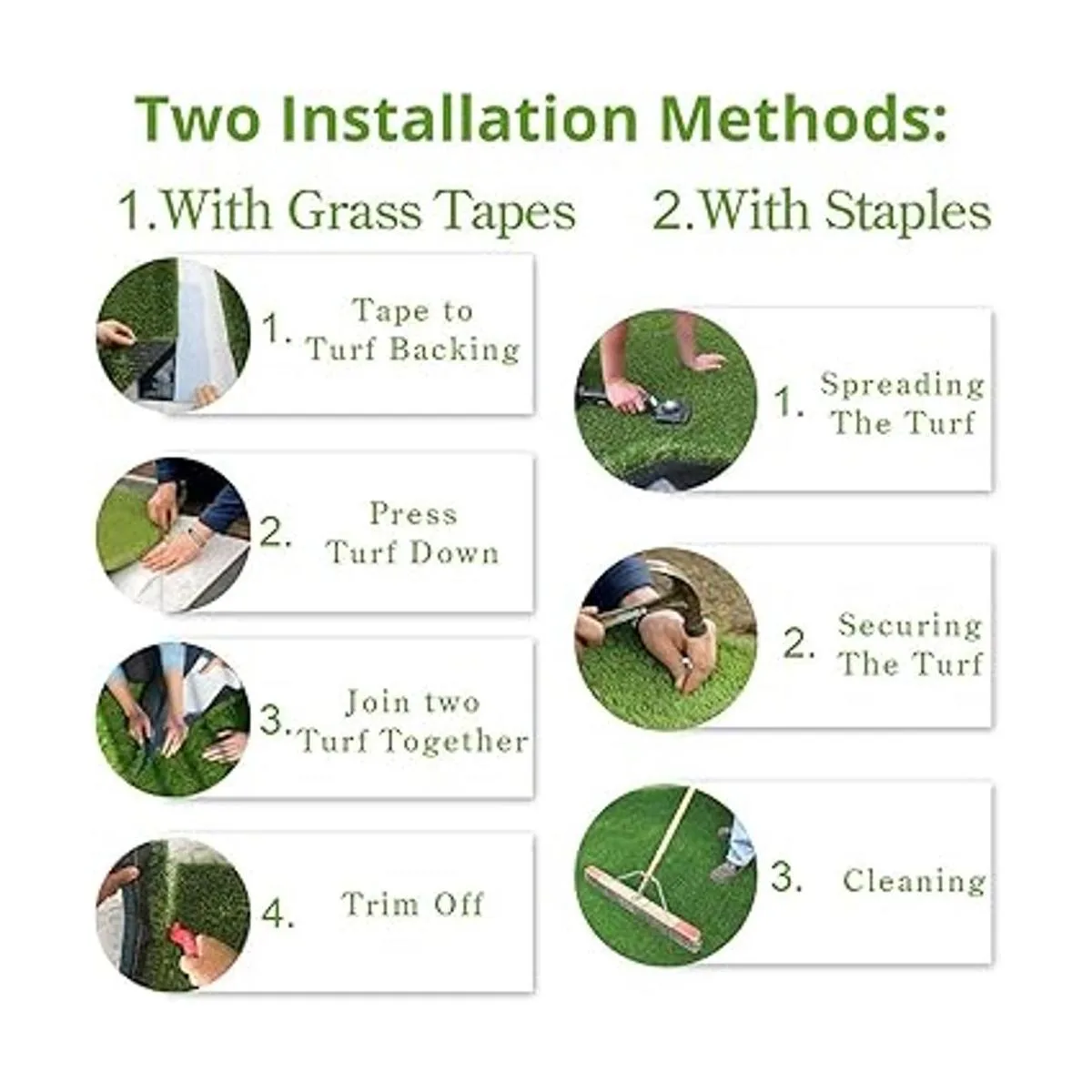 Two Installation Methods:

1.With Grass Tapes

1. Tape to Turf Backing

2. Press Turf Down

3. Join two Turf Together

4. Trim Off

2.With Staples

1. Spreading The Turf

2. Securing The Turf

3. Cleaning