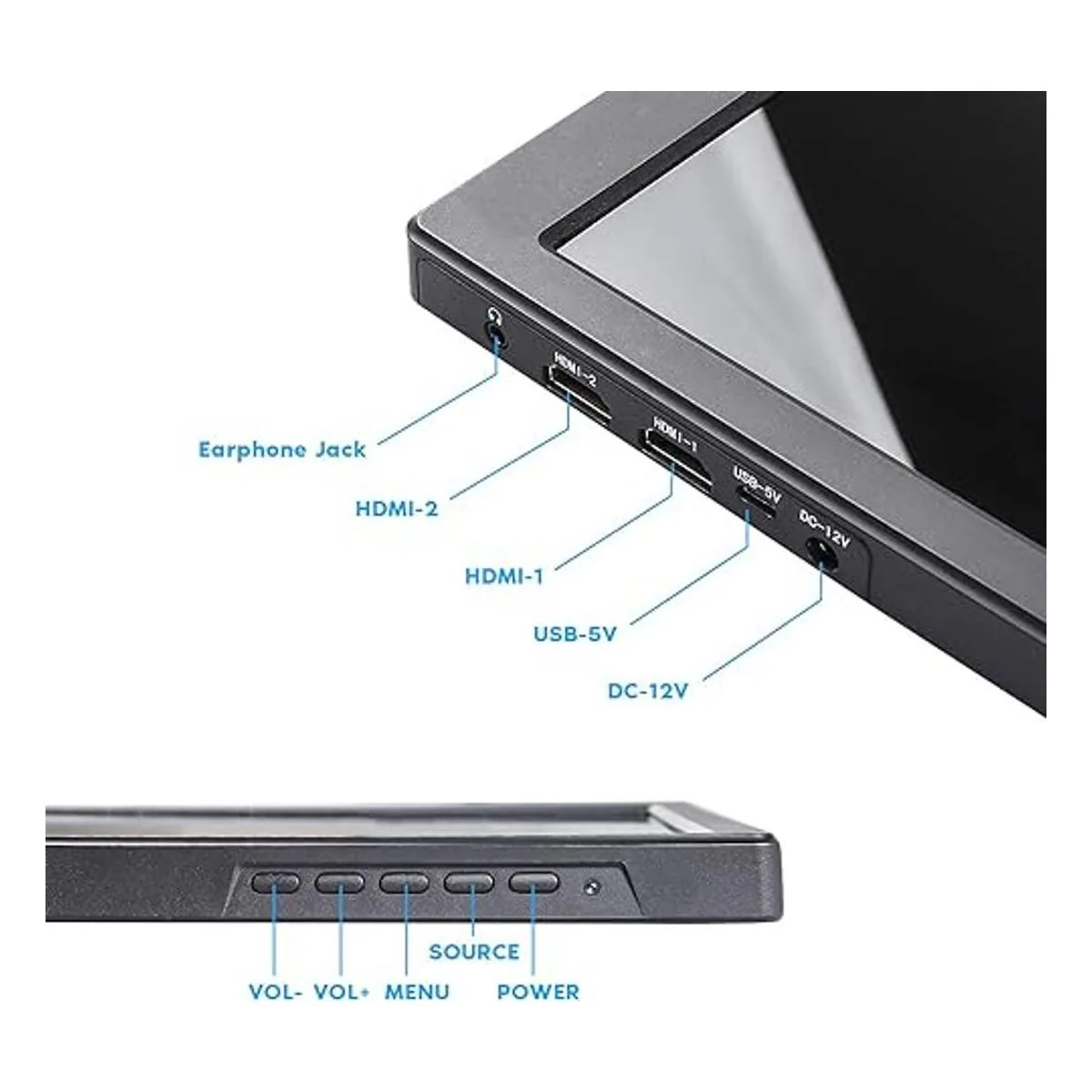 HDMI-2

HDMI-1

USB-5V

DC-12V

Earphone Jack

HDMI-2

HDMI-1

USB-5V

DC-12V

SOURCE

VOL- VOL+ MENU POWER