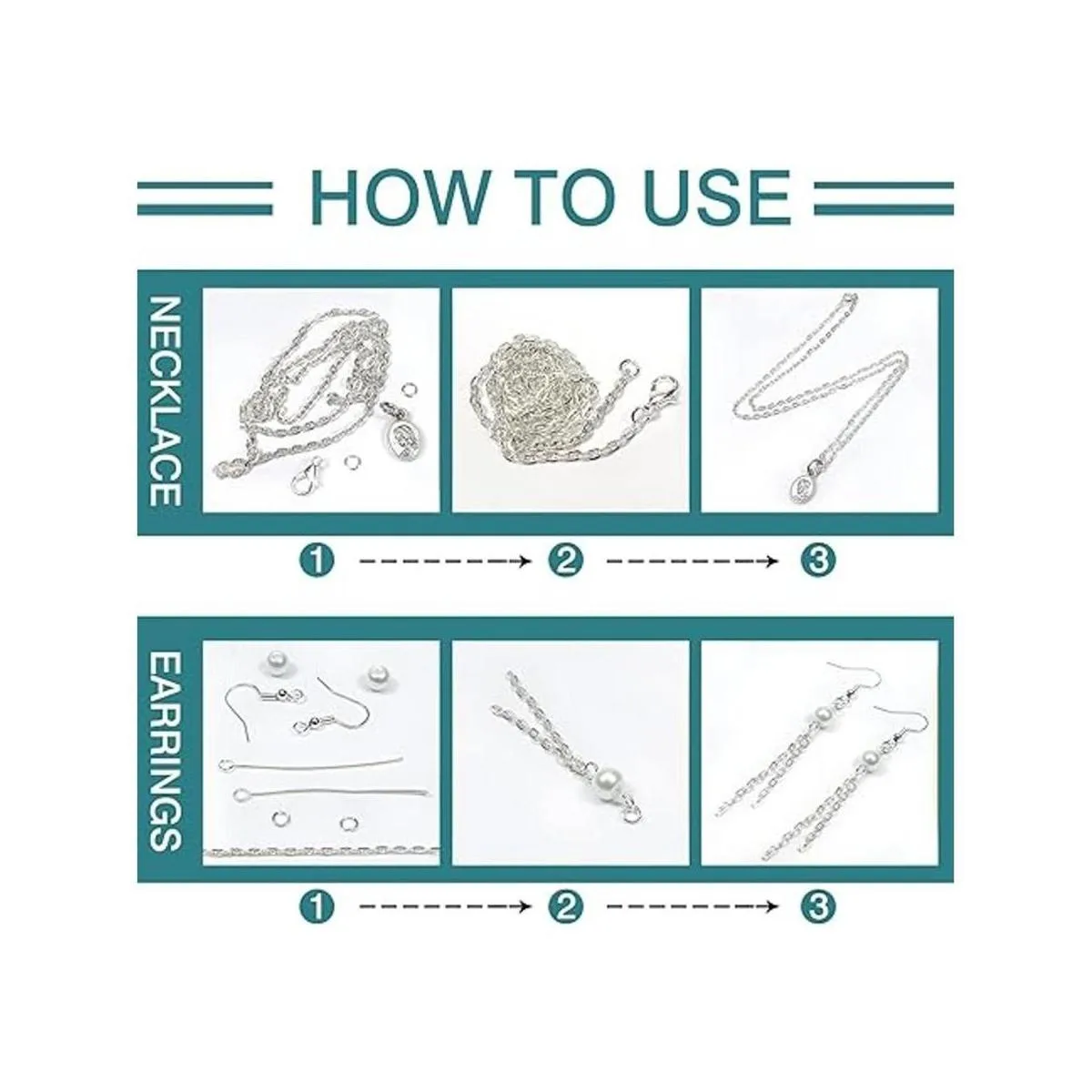 HOW TO USE

NECKLACE

1 2 3

EARRINGS

1 2 3