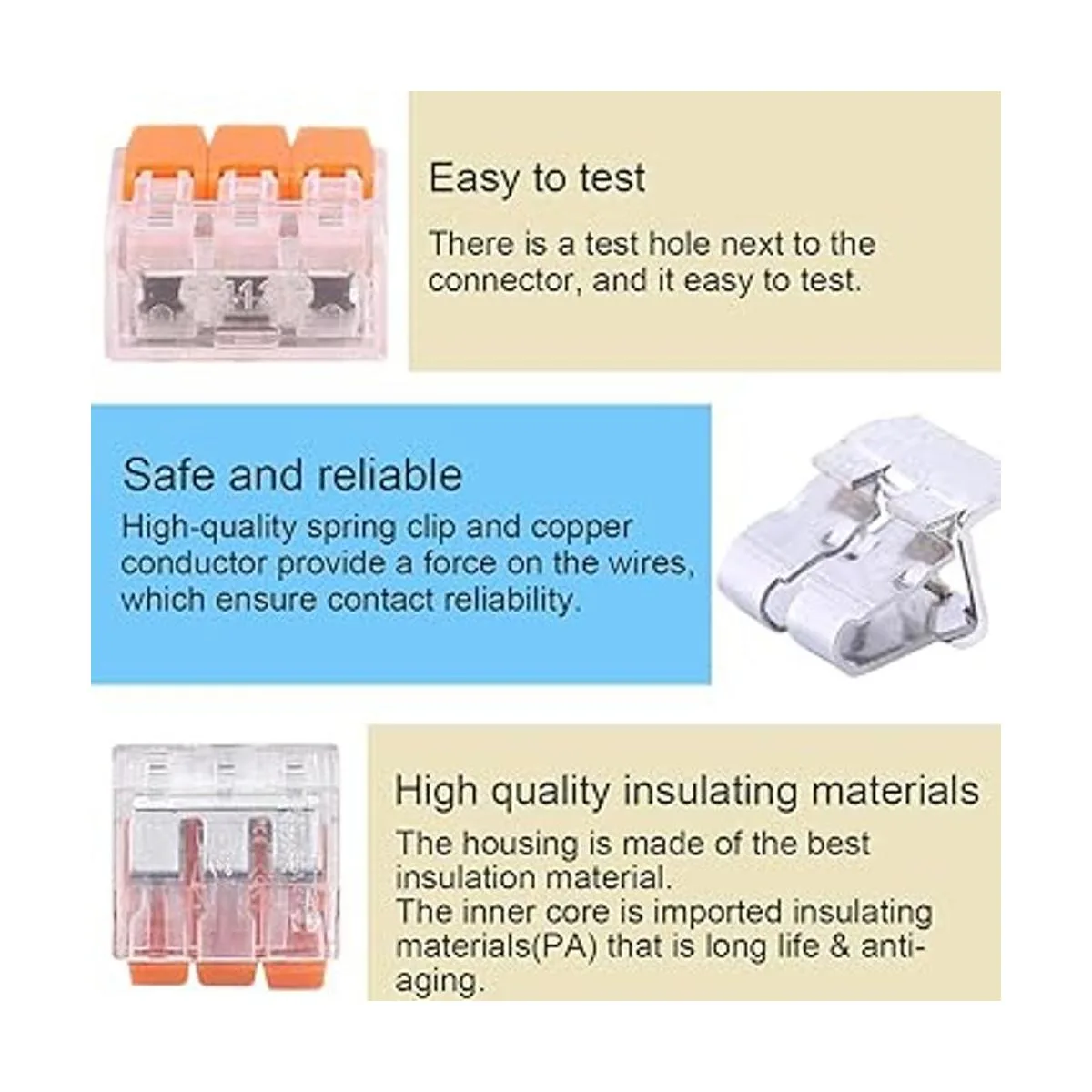 Easy to test

There is a test hole next to the connector, and it easy to test.

Safe and reliable

High-quality spring clip and copper conductor provide a force on the wires, which ensure contact reliability.

High quality insulating materials

The housing is made of the best insulation material.
The inner core is imported insulating materials(PA) that is long life & anti-aging.