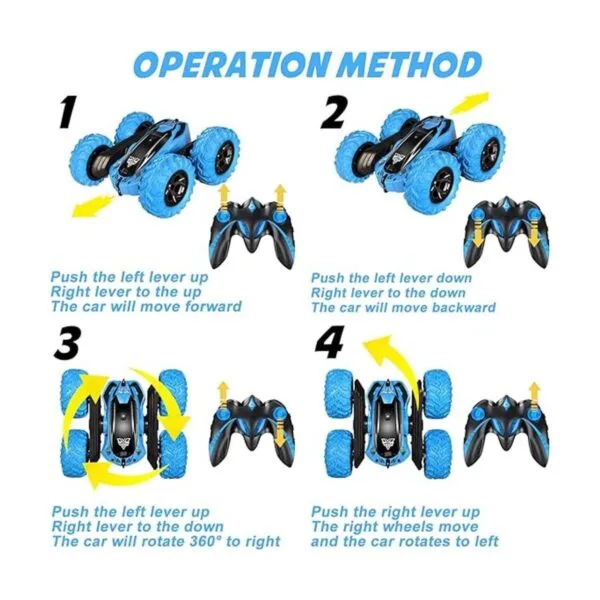 OPERATION METHOD

1

Push the left lever up
Right lever to the up
The car will move forward

2

Push the left lever down
Right lever to the down
The car will move backward

3

Push the left lever up
Right lever to the down
The car will rotate 360° to right

4

Push the right lever up
The right wheels move
and the car rotates to left