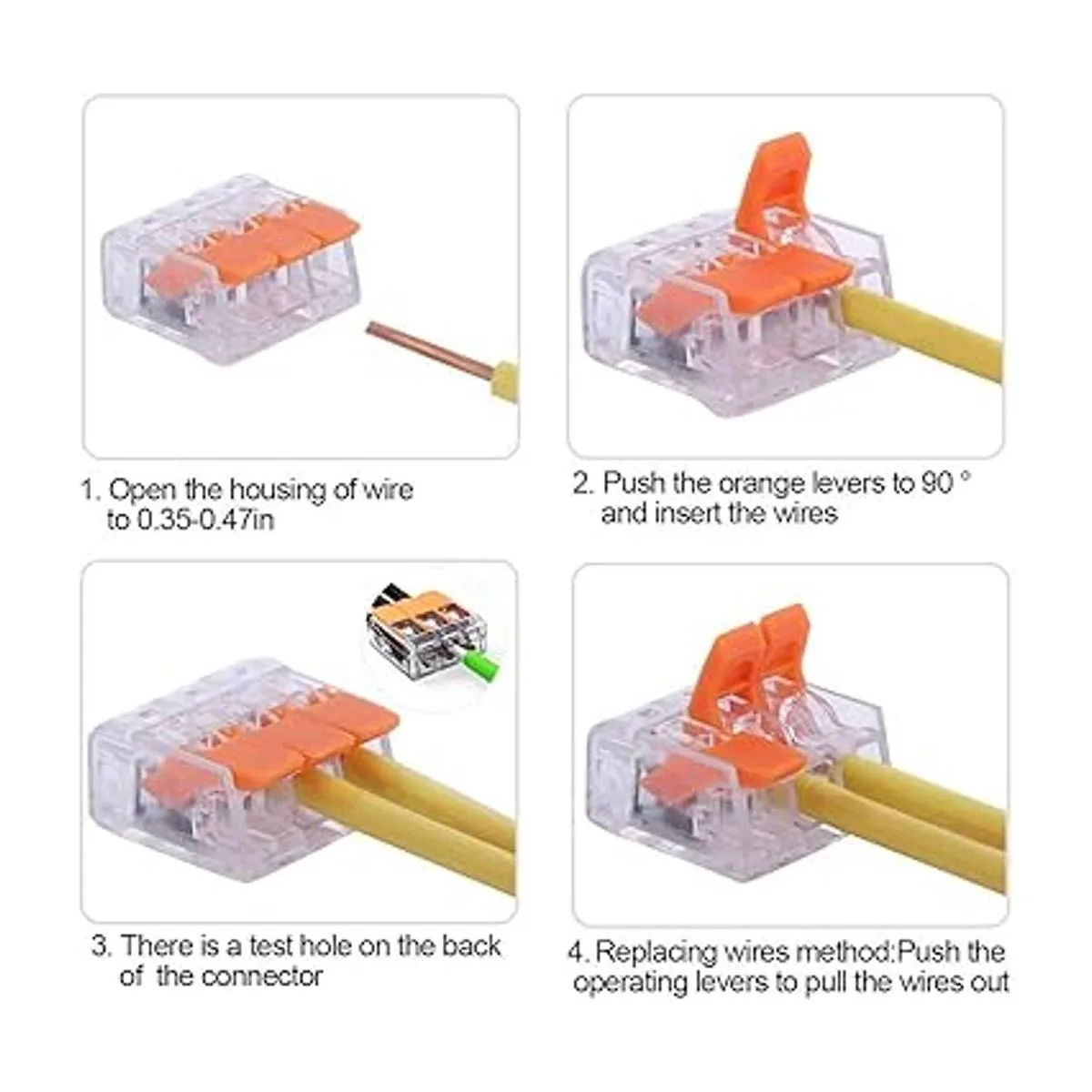 1. Open the housing of wire to 0.35-0.47in

2. Push the orange levers to 90 ° and insert the wires

3. There is a test hole on the back of the connector

4. Replacing wires method:Push the operating levers to pull the wires out